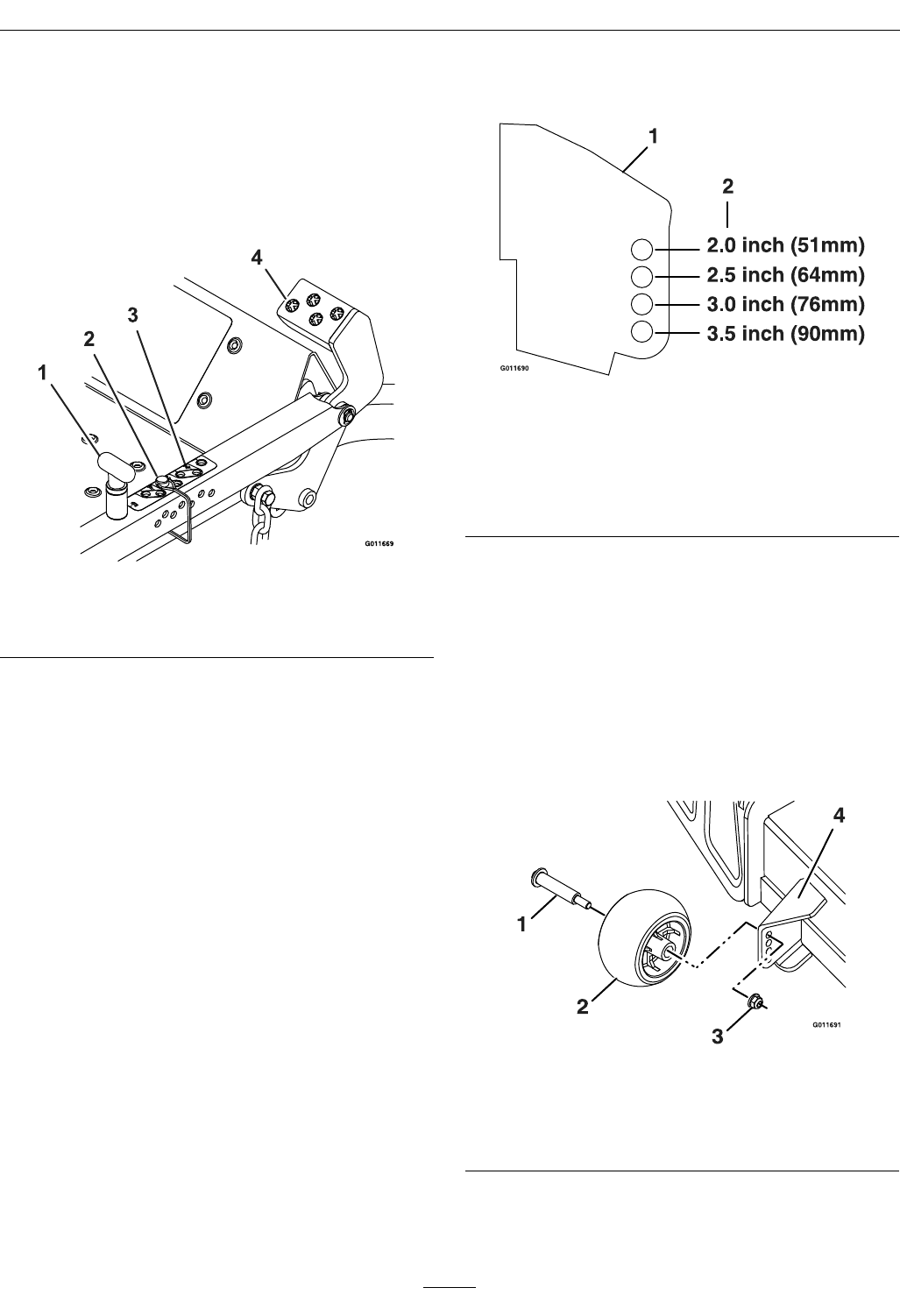 4
3
2
1
G011669

1
2
2.0 inch (51mm)
2.5 inch (64mm)
3.0 inch (76mm)
3.5 inch (90mm)
G011690

4
1
2
3
G011691