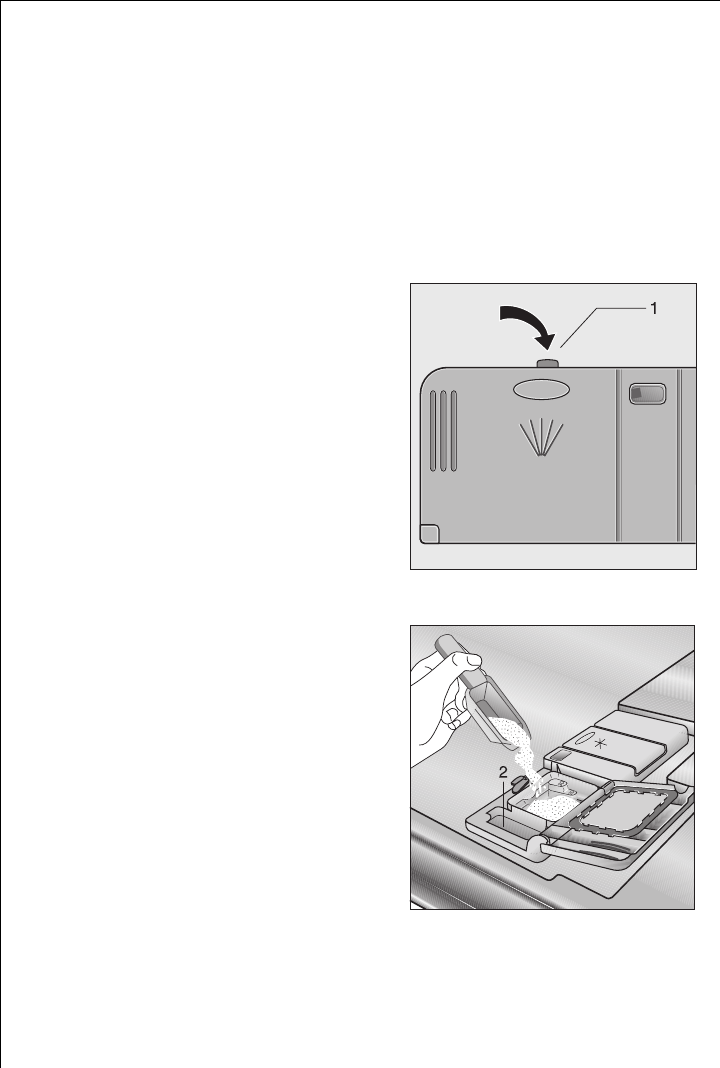 1

2