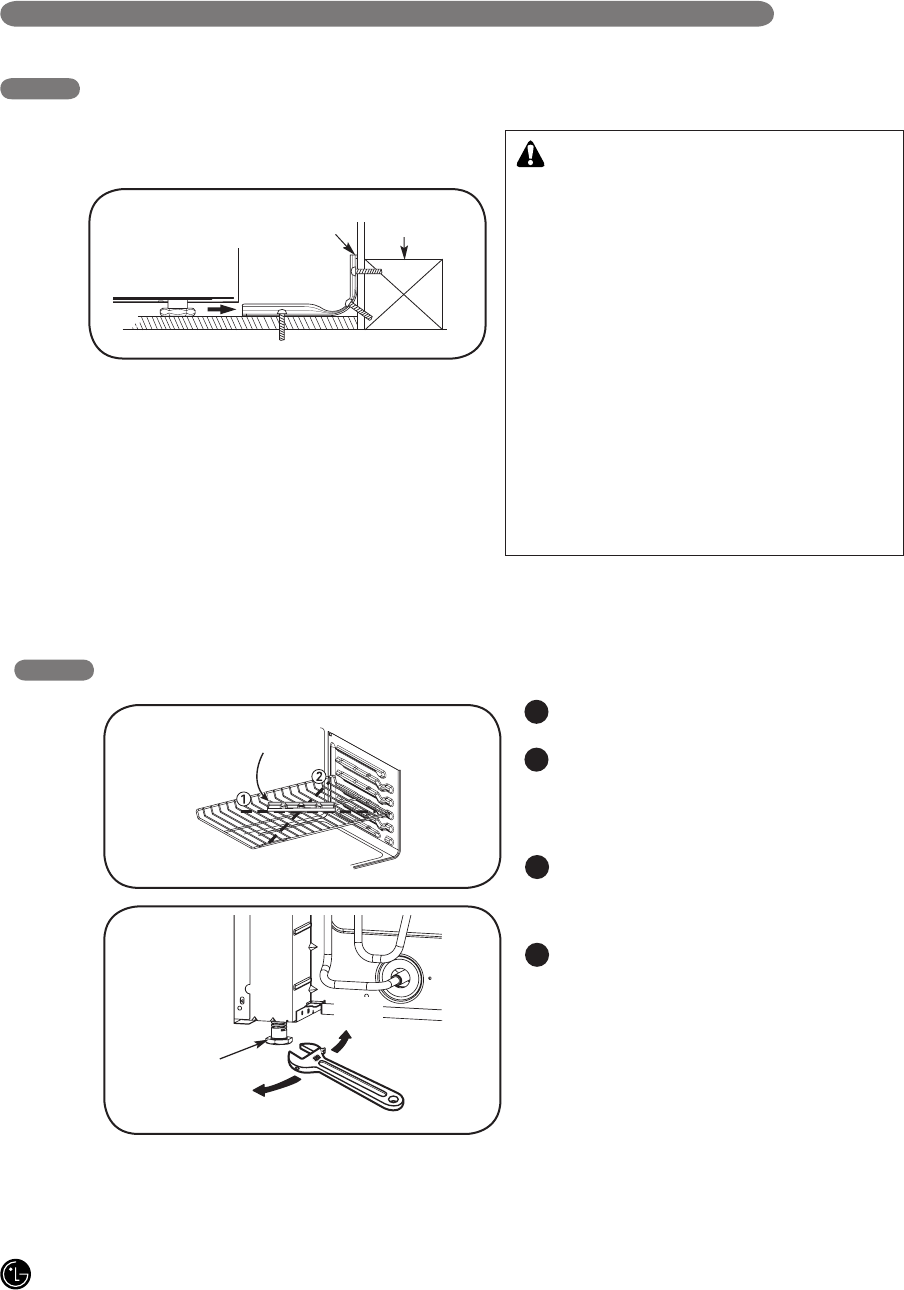 ①

②