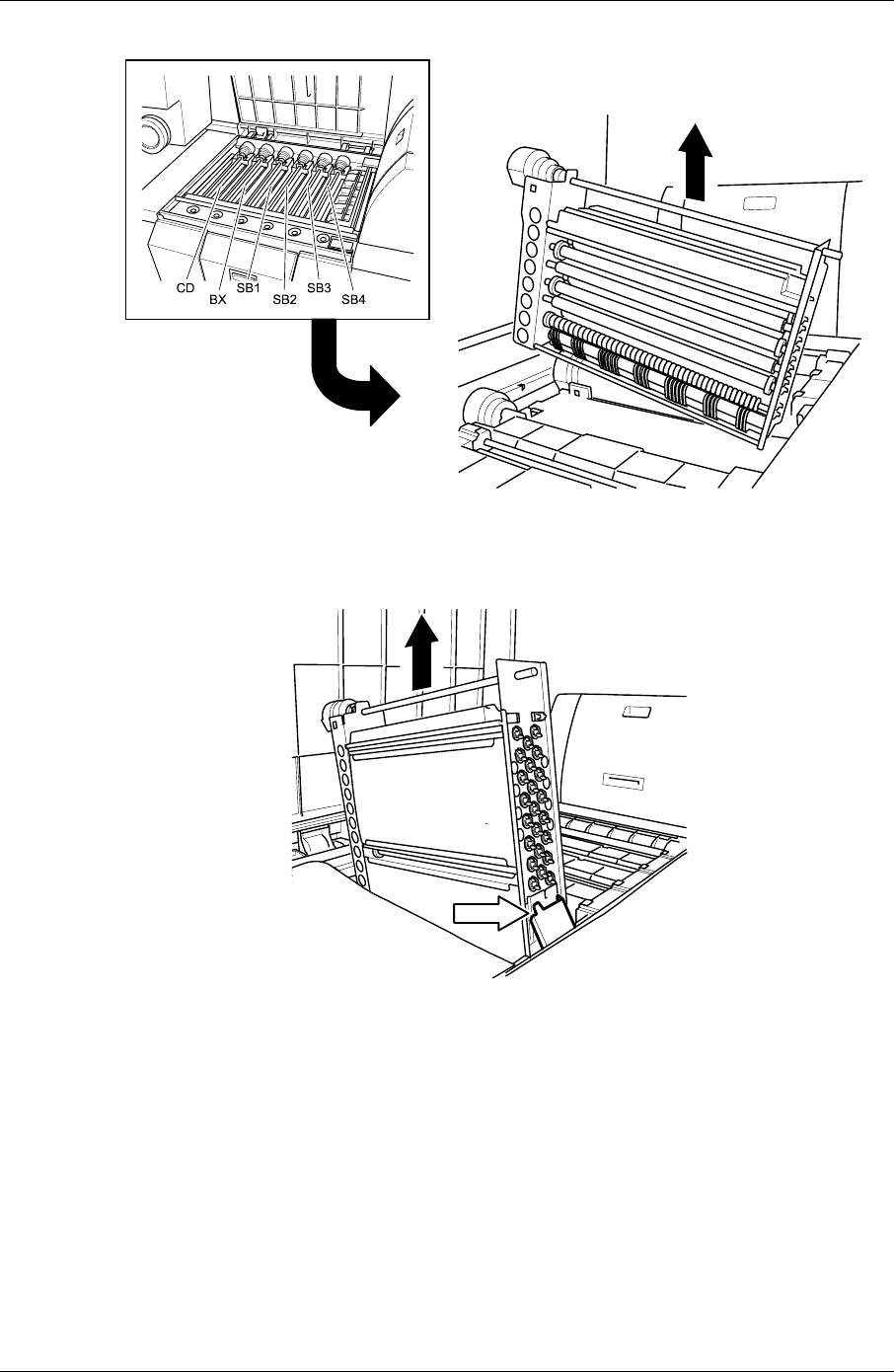 CD
BX
SB1
SB2
SB3
SB4