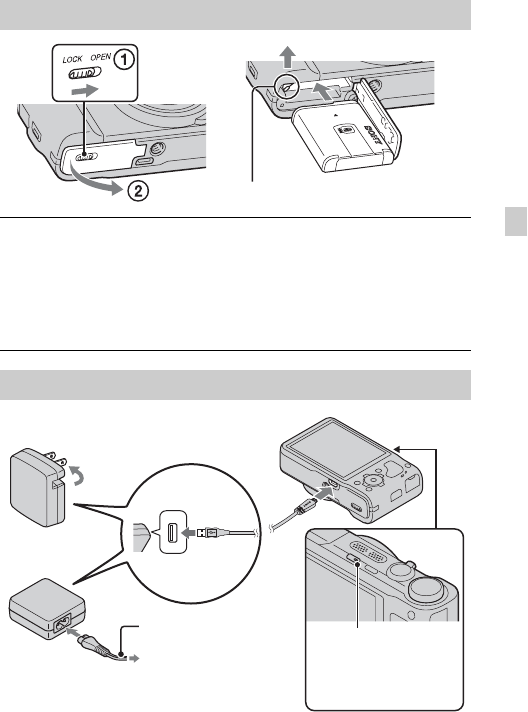 LOCK OPEN

①

②

SONY