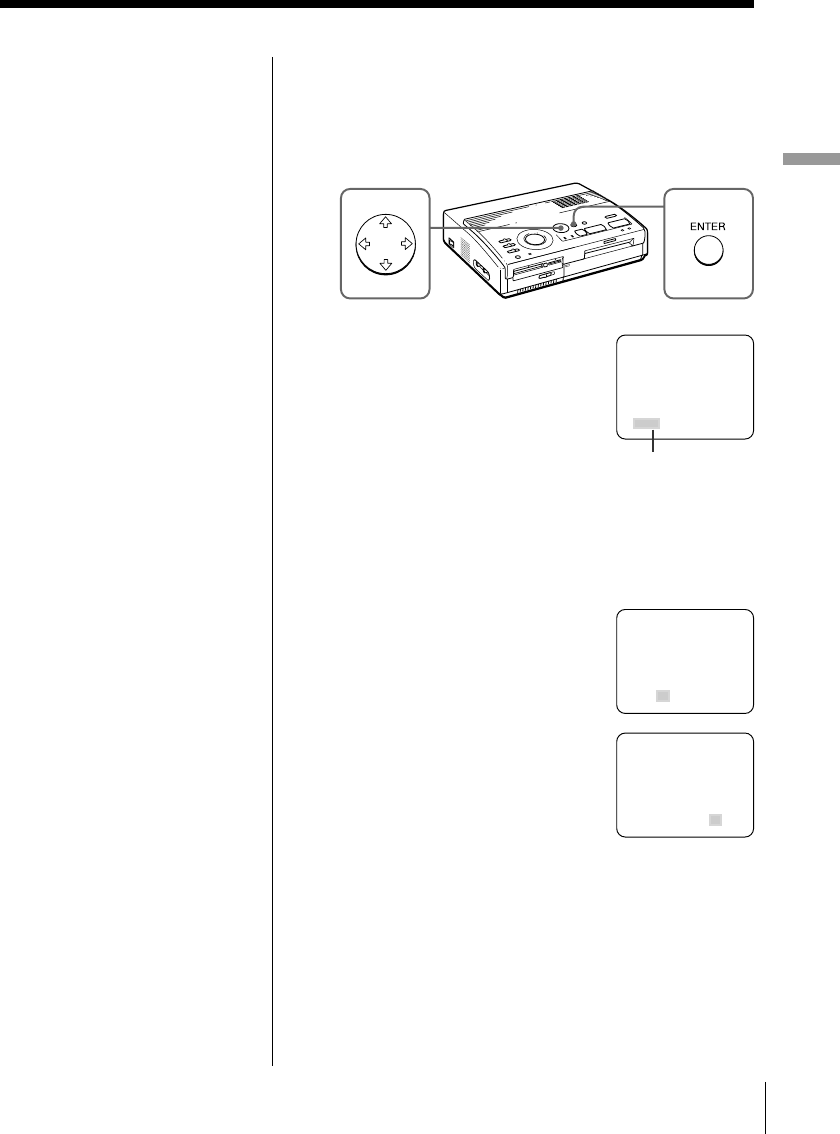 ENTER