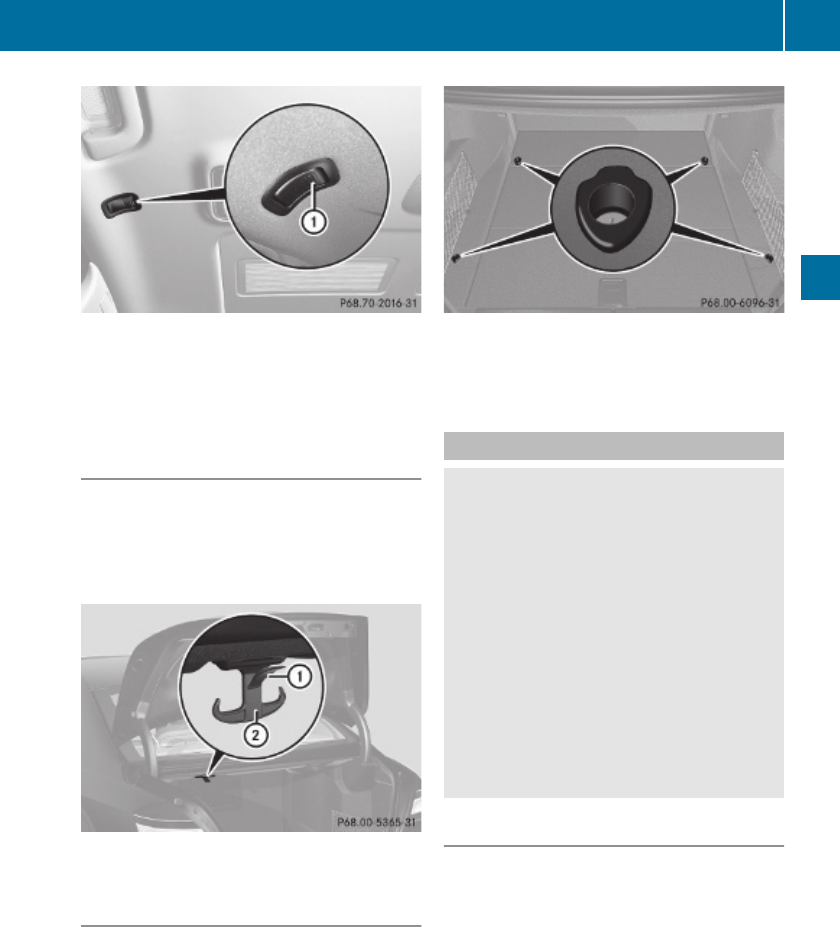 ①

P68.70-2016-31

①

②

P68.00-5365-31

P68.00-6096-31