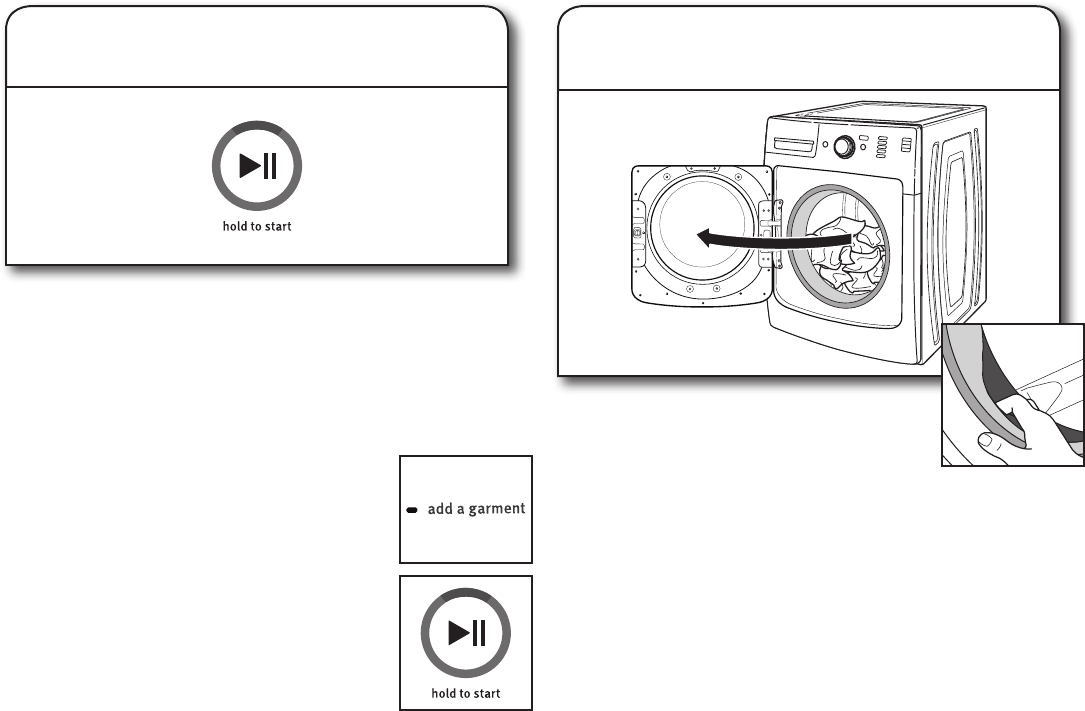 hold to start

add a garment

hold to start