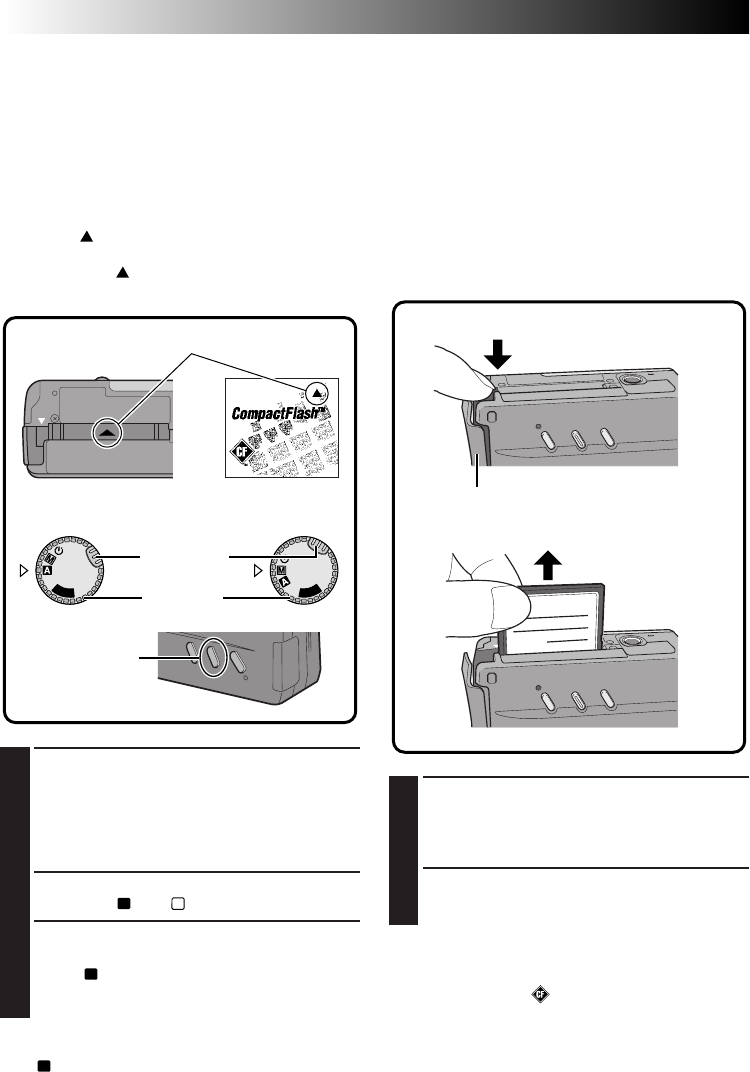 CompactFlash™