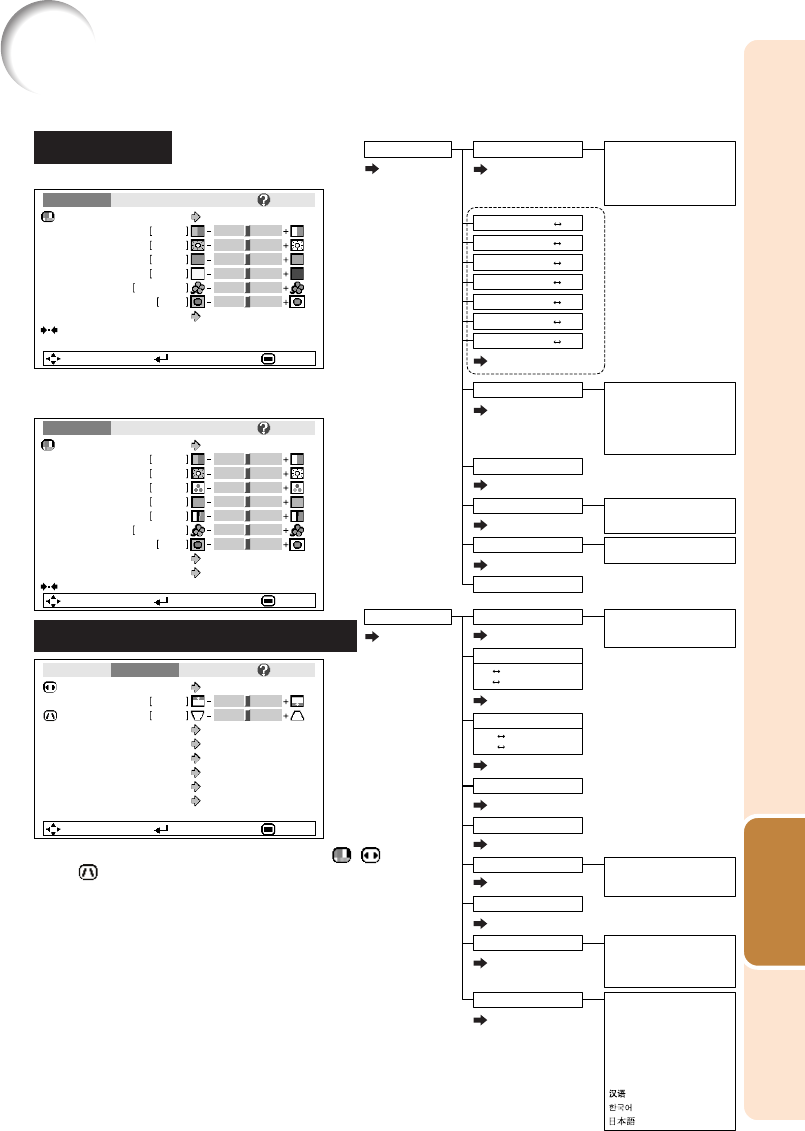 汉语
한국어
日本語