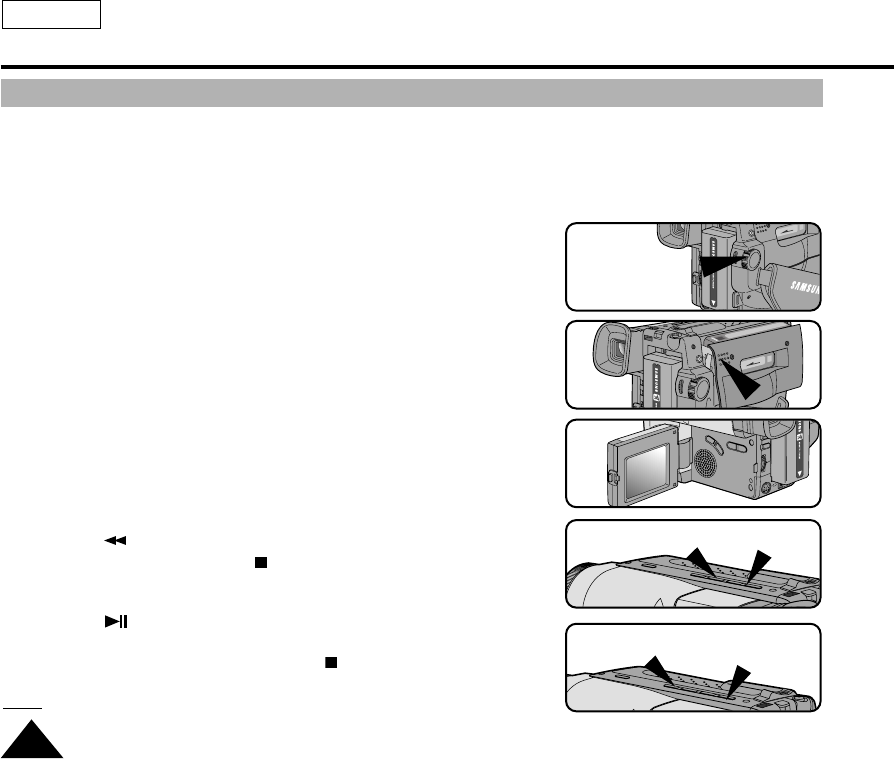 SAMSUNG