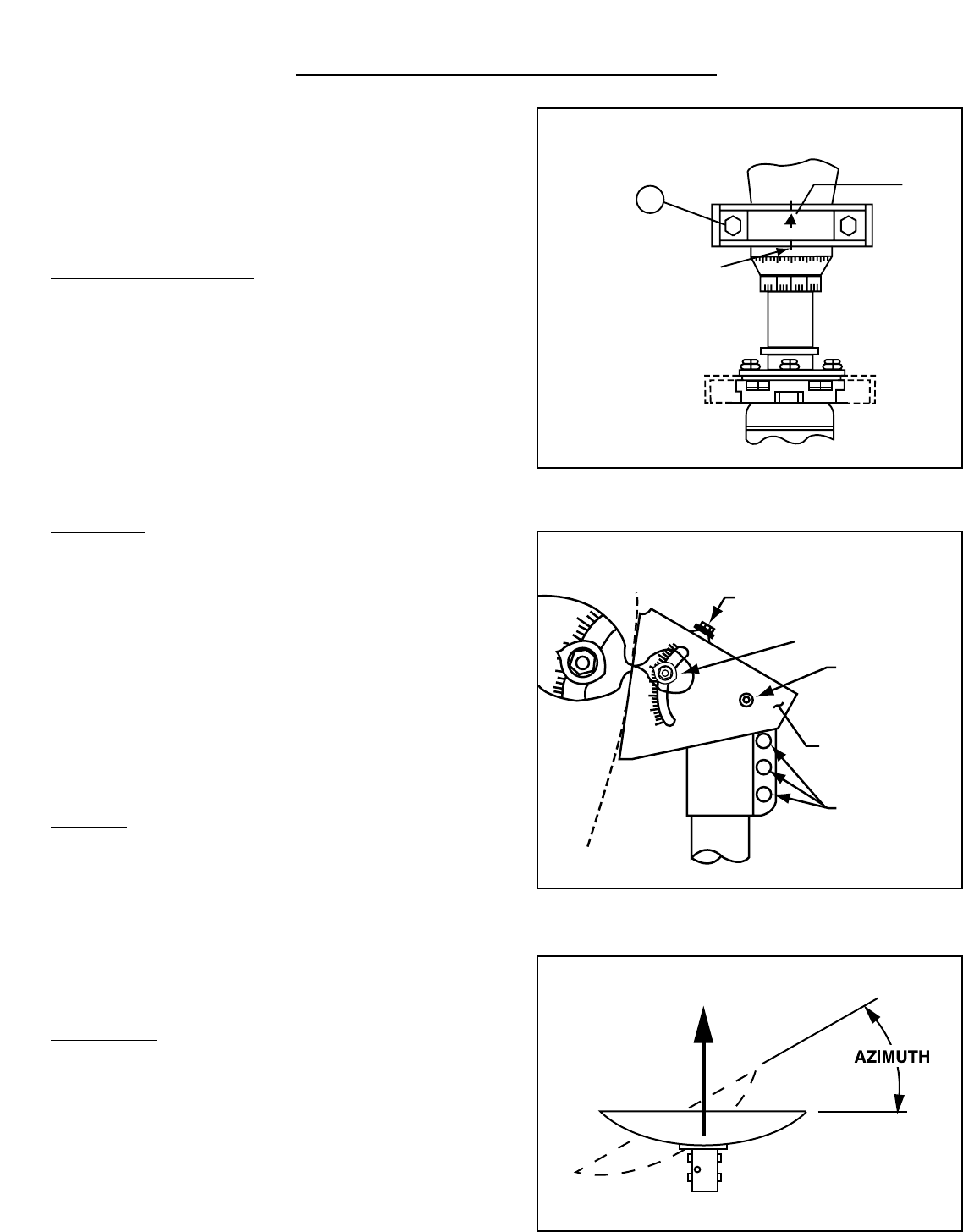 AZIMUTH