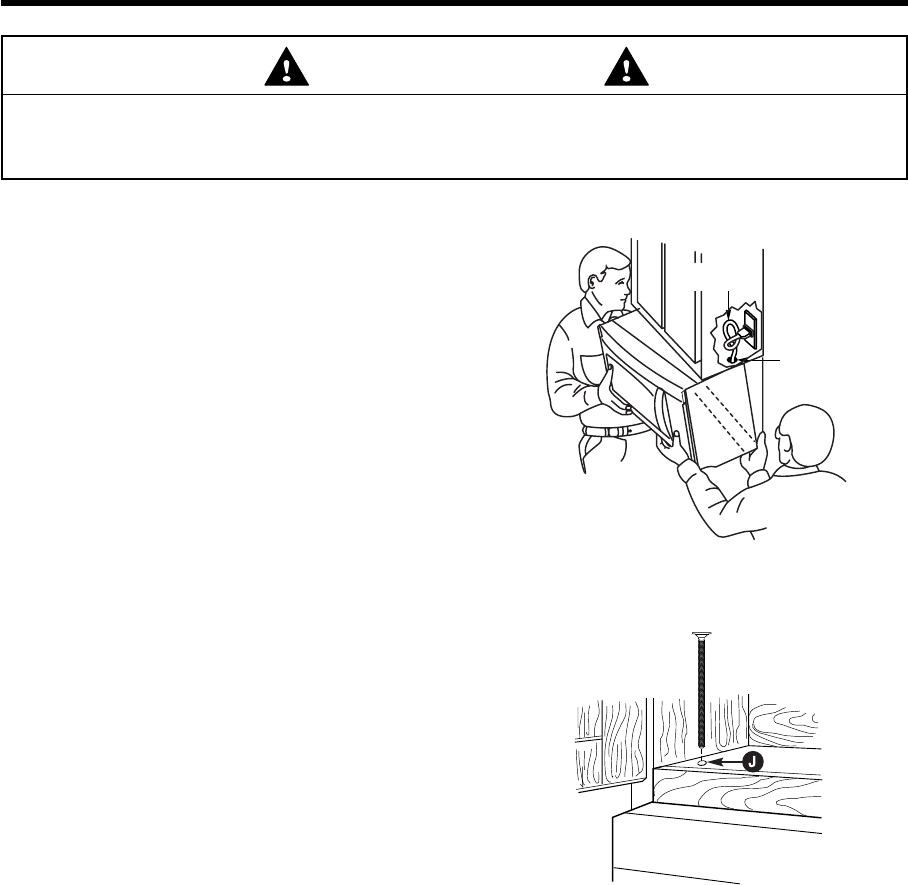 J