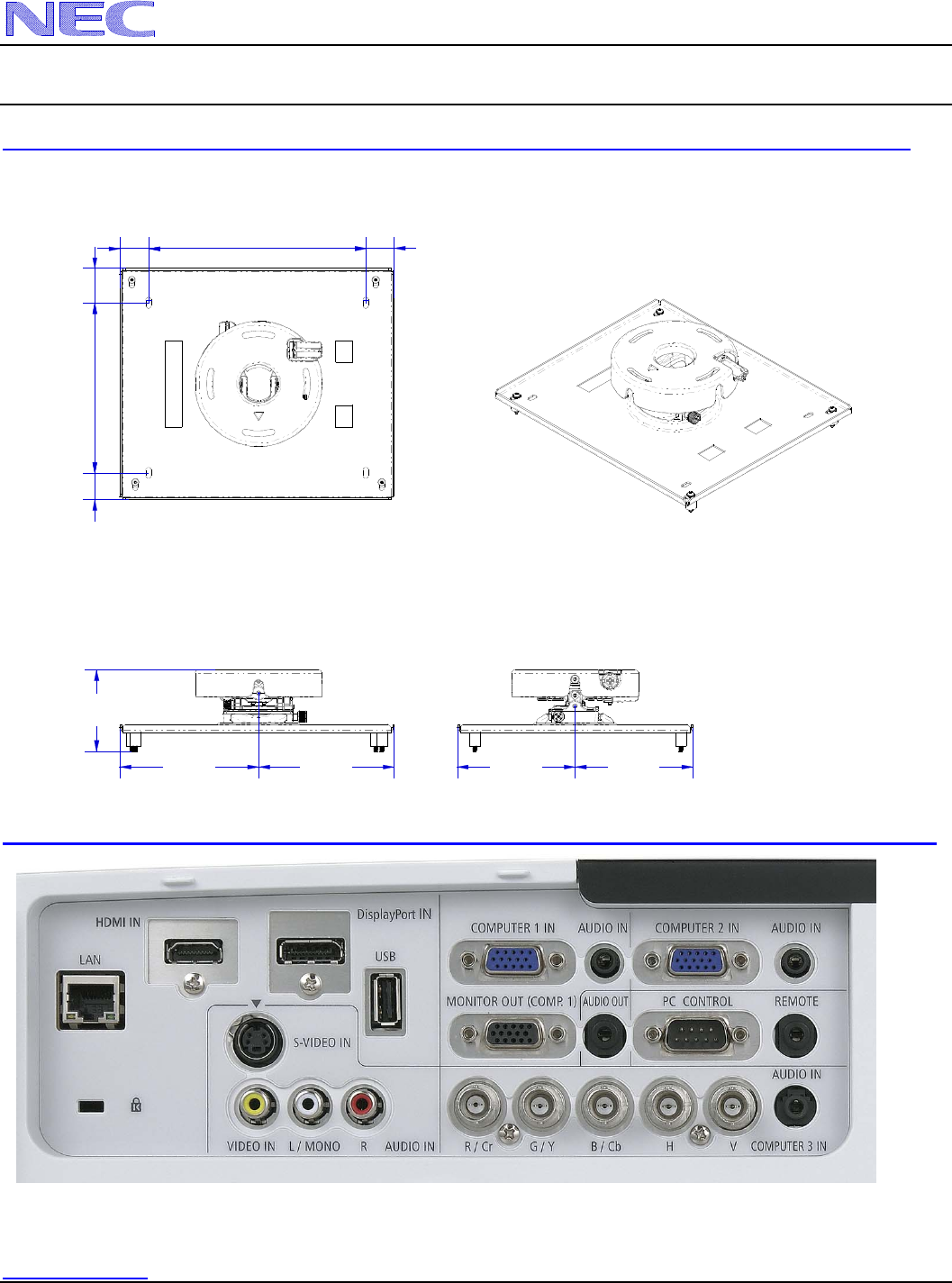 NEC

HDMI IN

DisplayPort IN

LAN

USB

S-VIDEO IN

VIDEO IN L / MONO R AUDIO IN

COMPUTER 1 IN AUDIO IN COMPUTER 2 IN AUDIO IN

MONITOR OUT (COMP. 1) AUDIO OUT PC CONTROL REMOTE

AUDIO IN

R / Cr G / Y B / Cb H V COMPUTER 3 IN