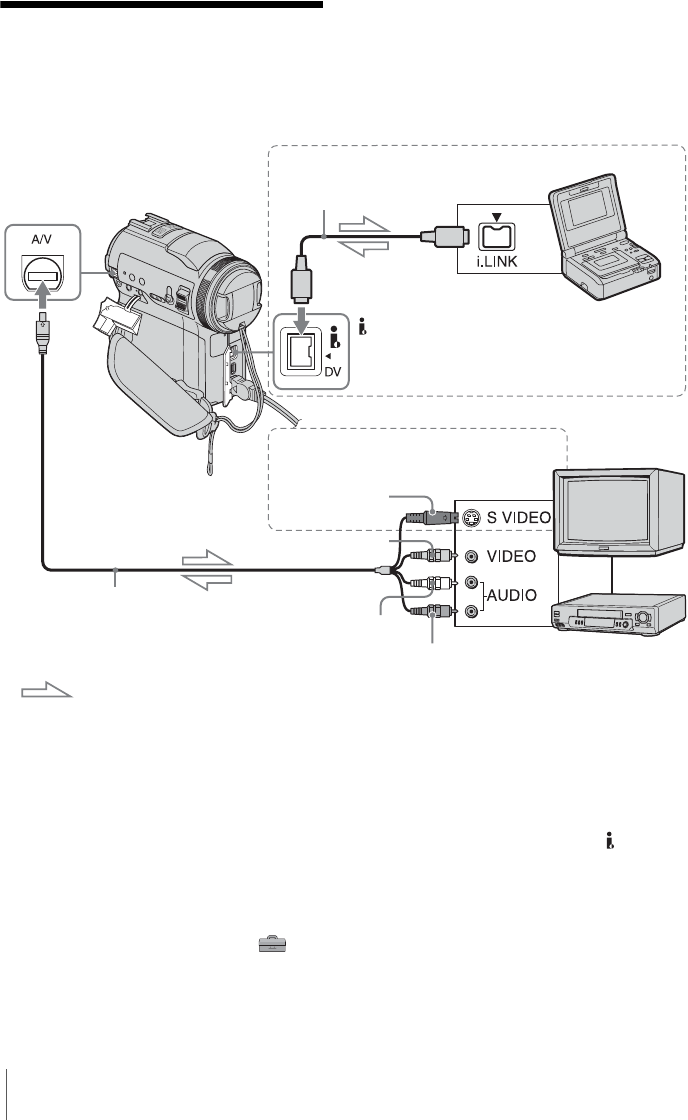 A/V

i.LINK

DV

S VIDEO

VIDEO

AUDIO