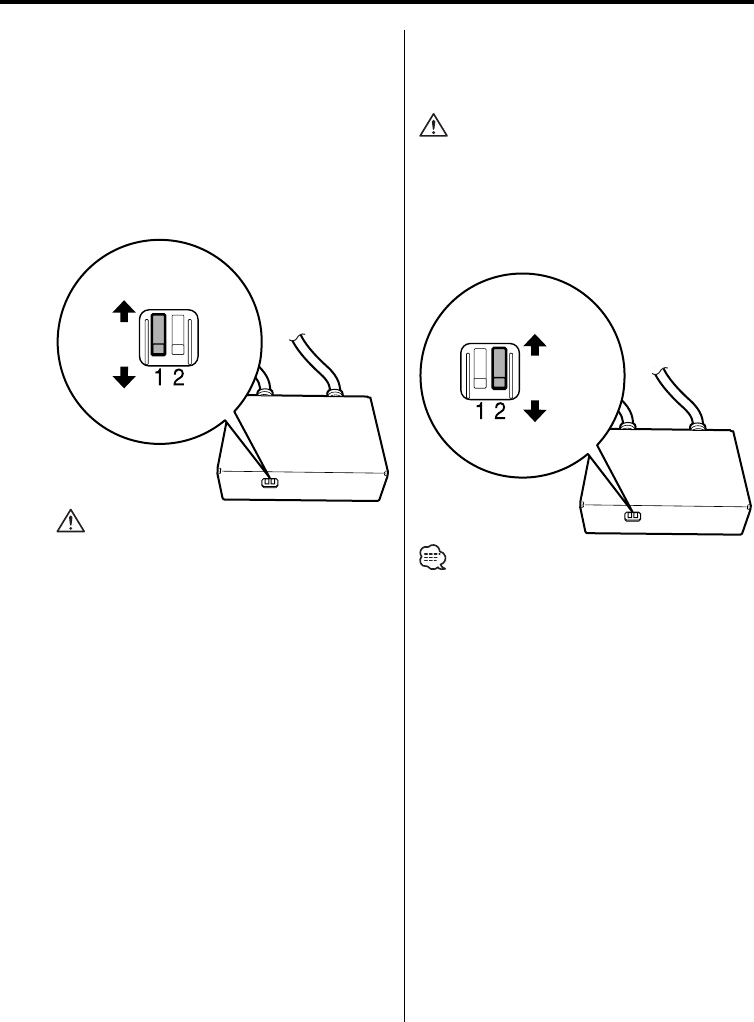 1 2

1 2