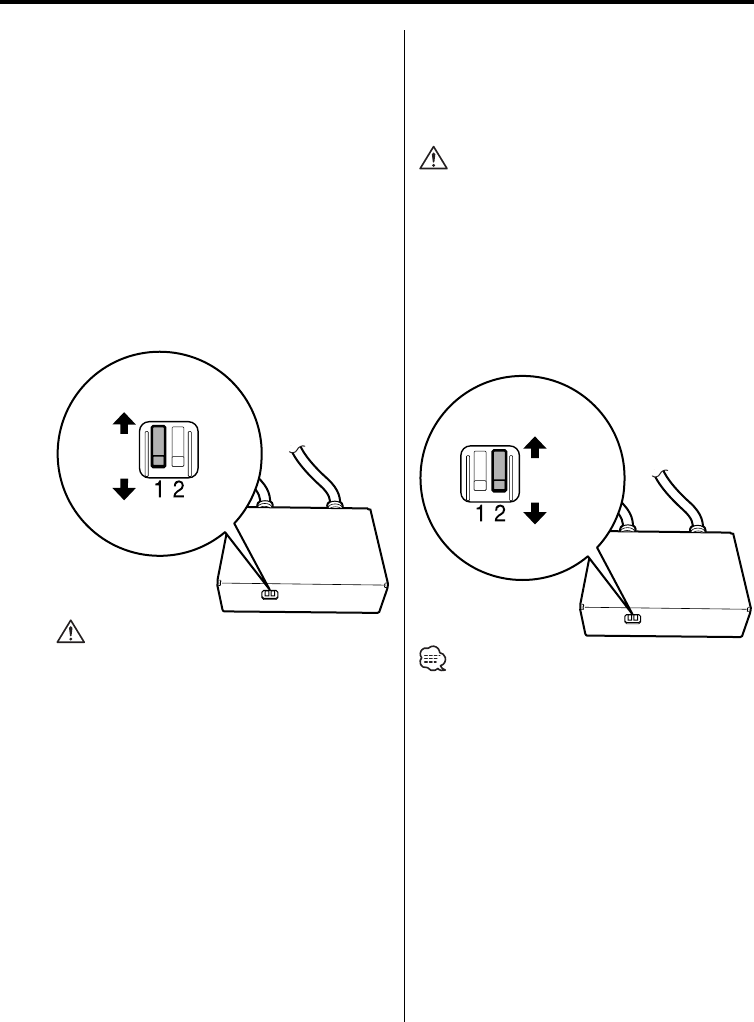 1 2

1 2