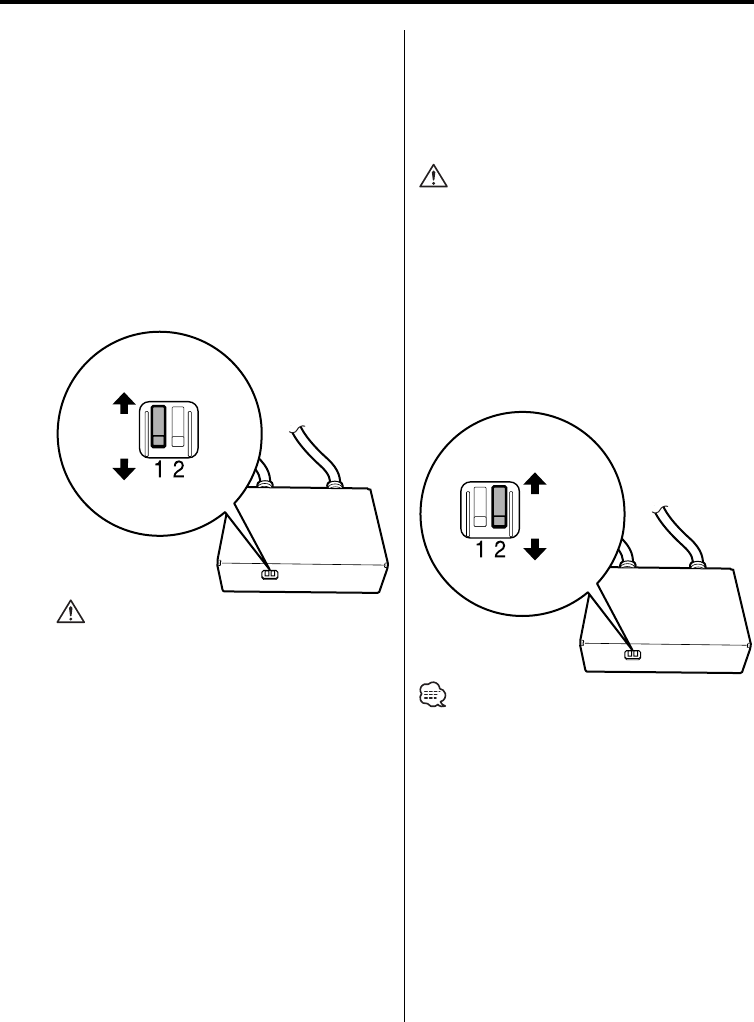 1 2

1 2