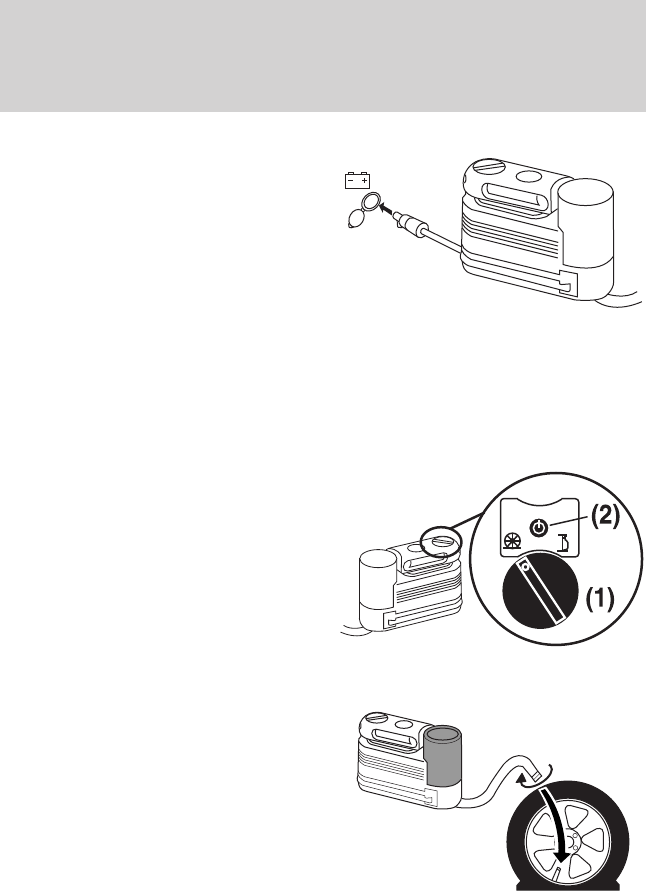 (2)
(1)