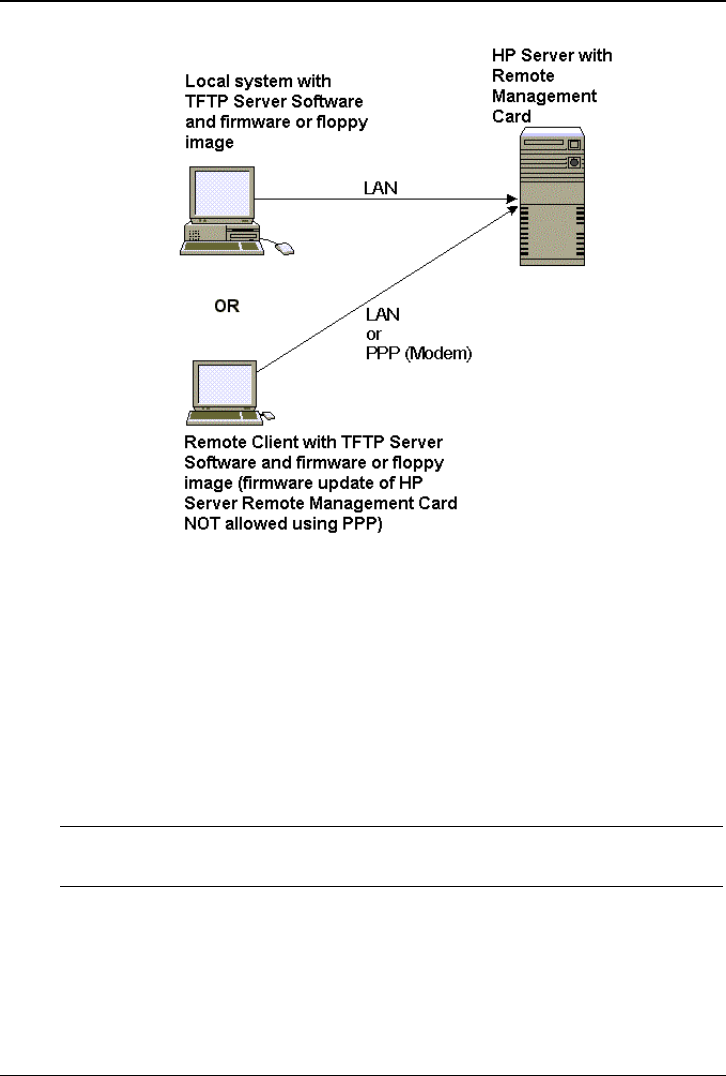 Local system with TFTP Server Software and firmware or floppy image

HP Server with Remote Management Card

LAN

OR

LAN
or
PPP (Modem)

Remote Client with TFTP Server Software and firmware or floppy image (firmware update of HP Server Remote Management Card NOT allowed using PPP)