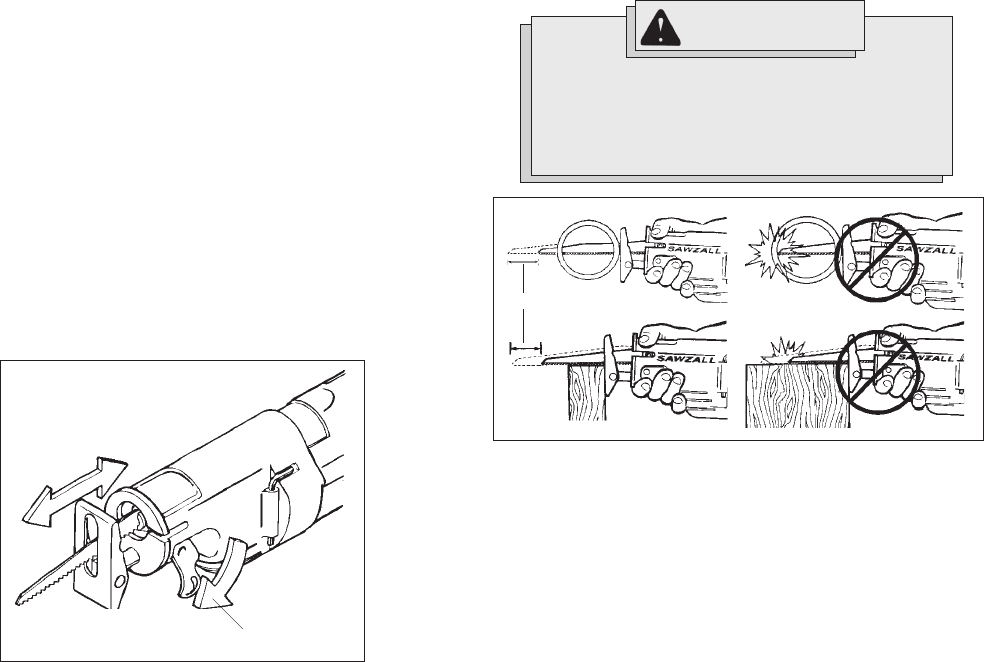 SAWZALL

SAWZALL

SAWZALL

SAWZALL