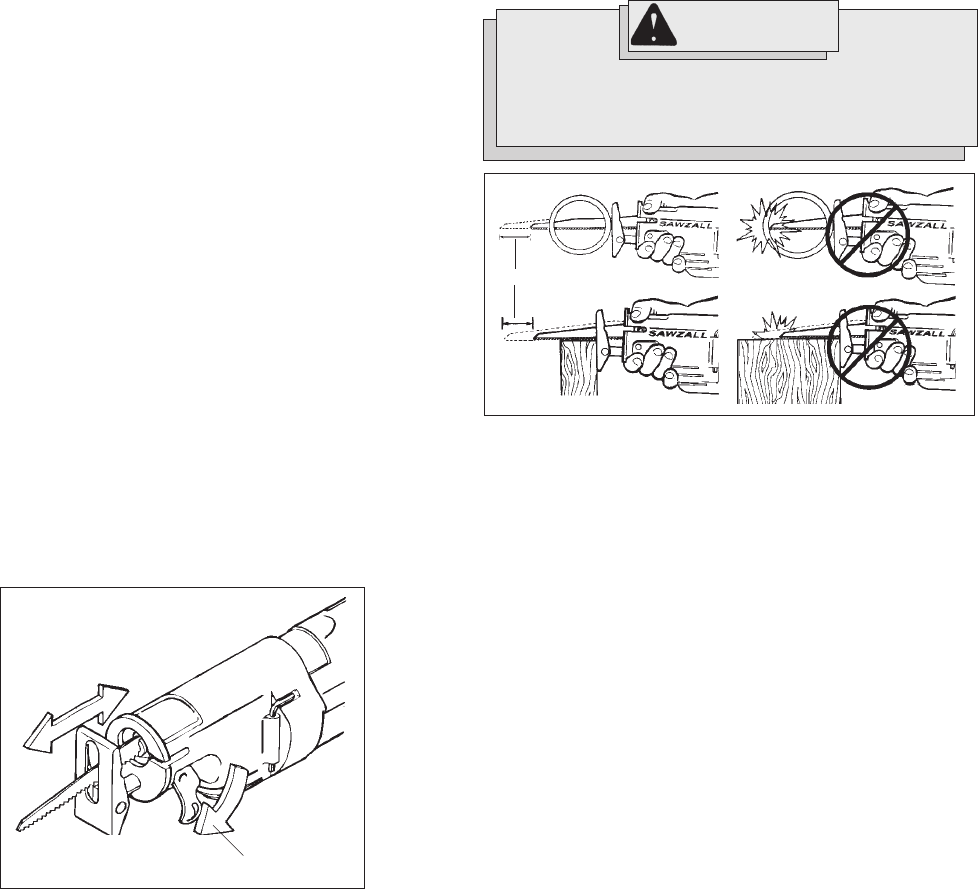 SAWZALL

SAWZALL

SAWZALL

SAWZALL