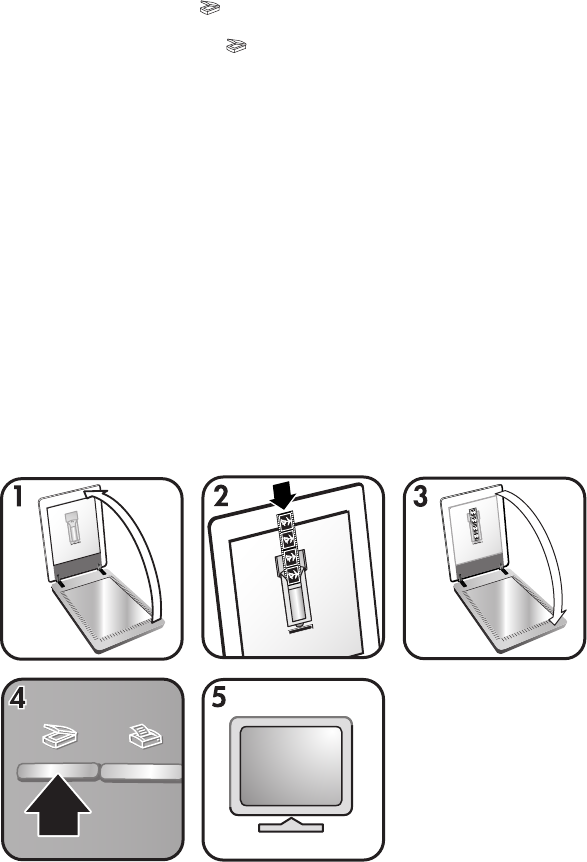 1

2

3

4

5