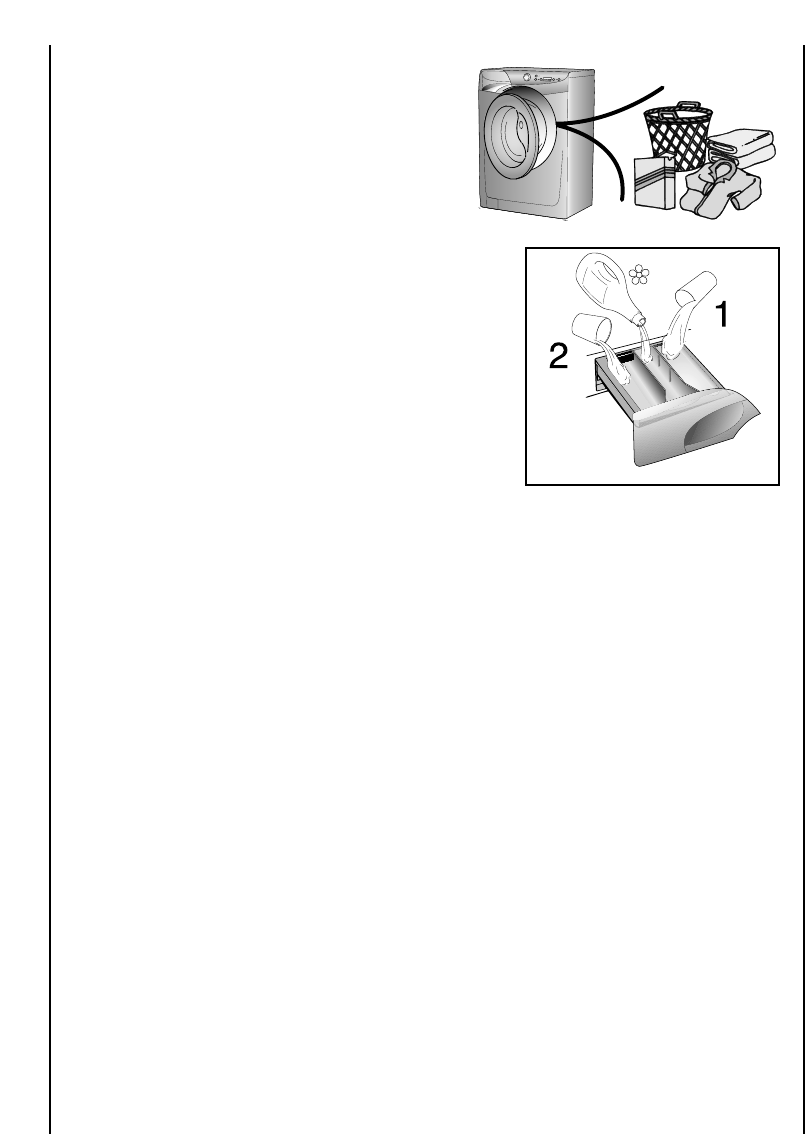 1
2