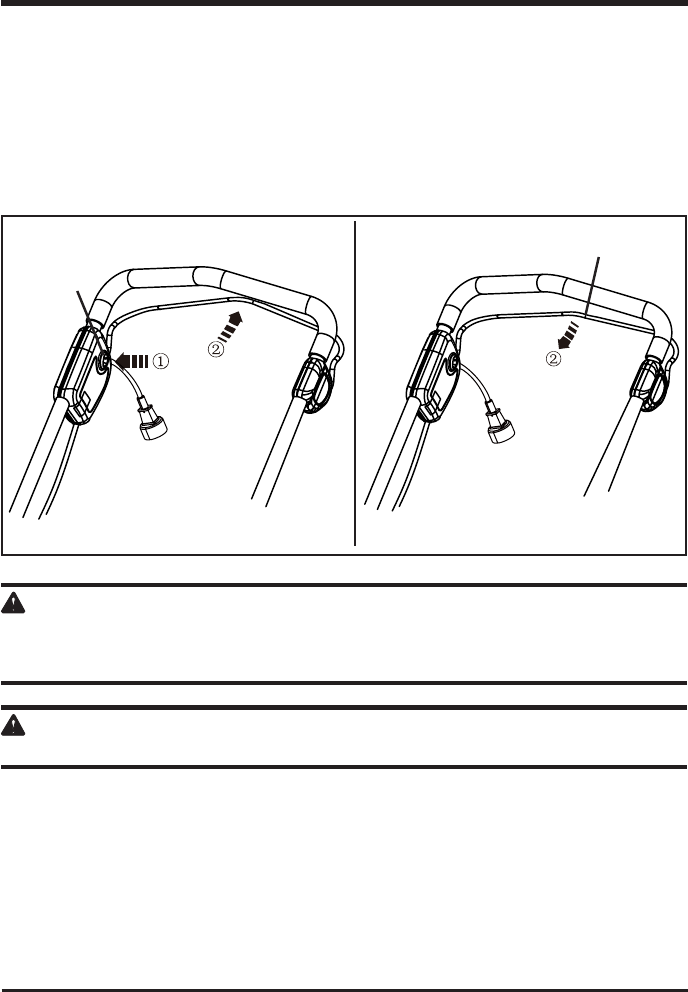 ①
②
②