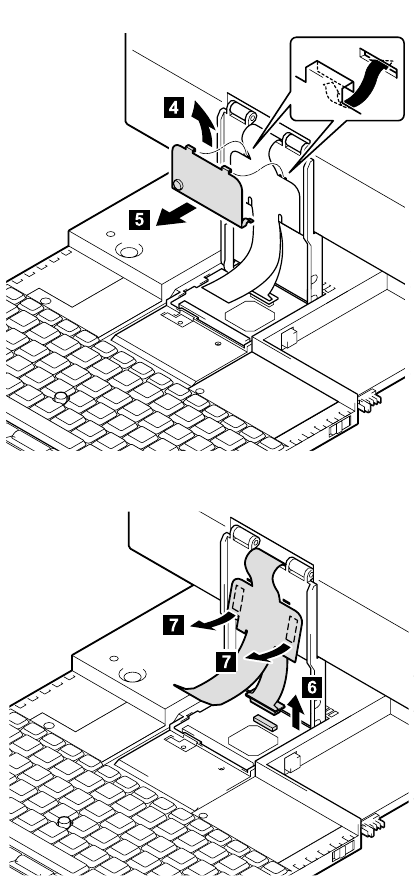 4
5
7
7
6