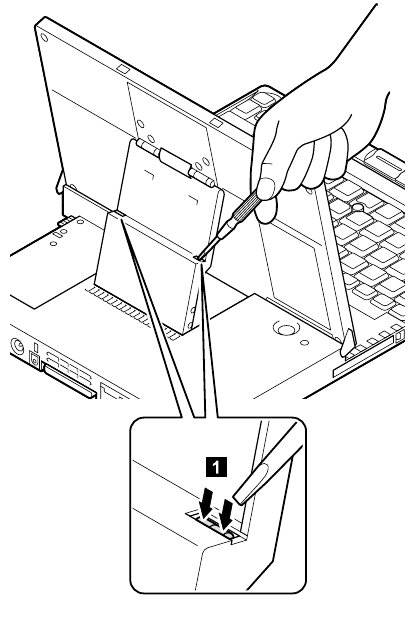 1