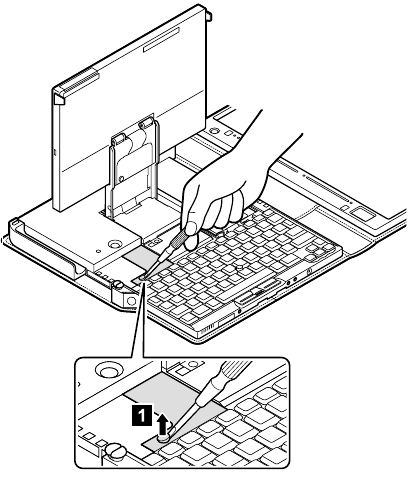 1