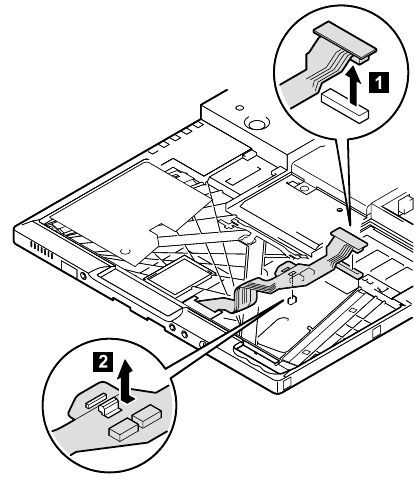 1

2