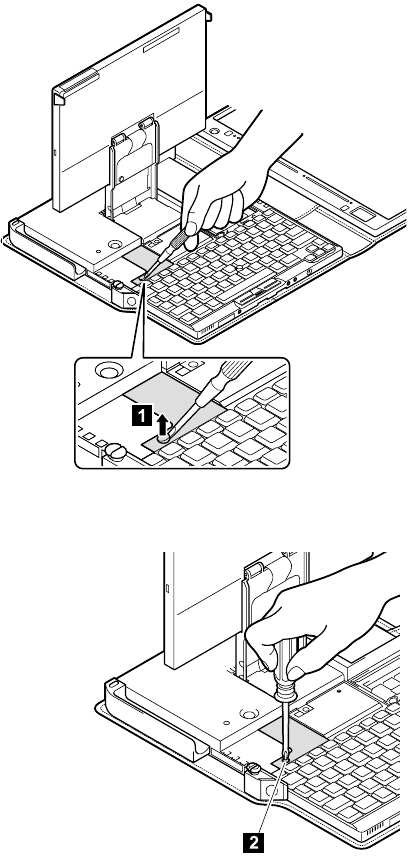 1

2