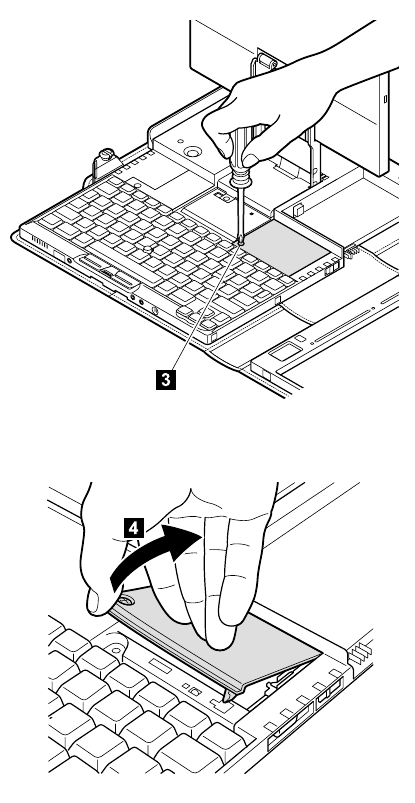 3

4