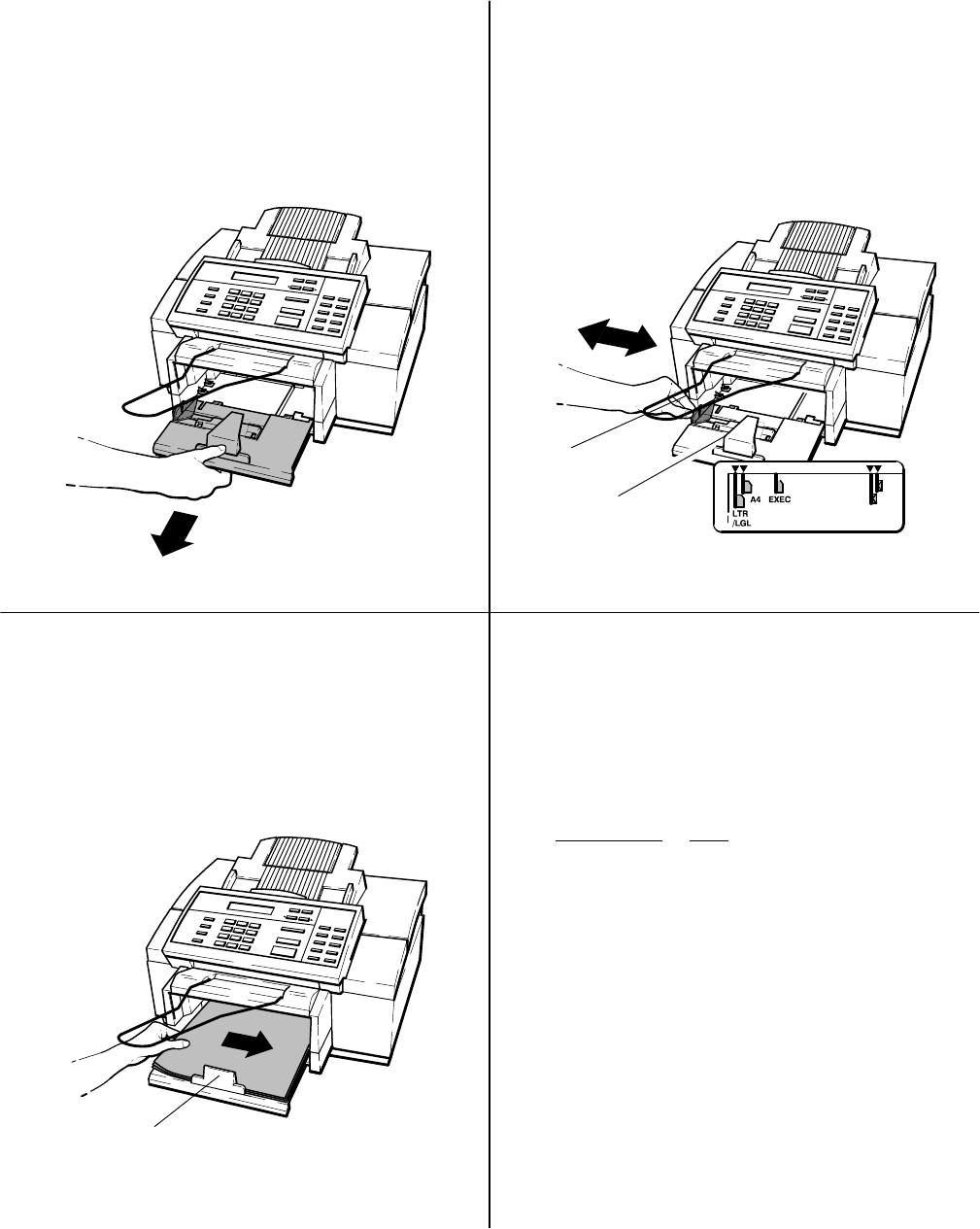 A4 EXEC
LTR
/LGL