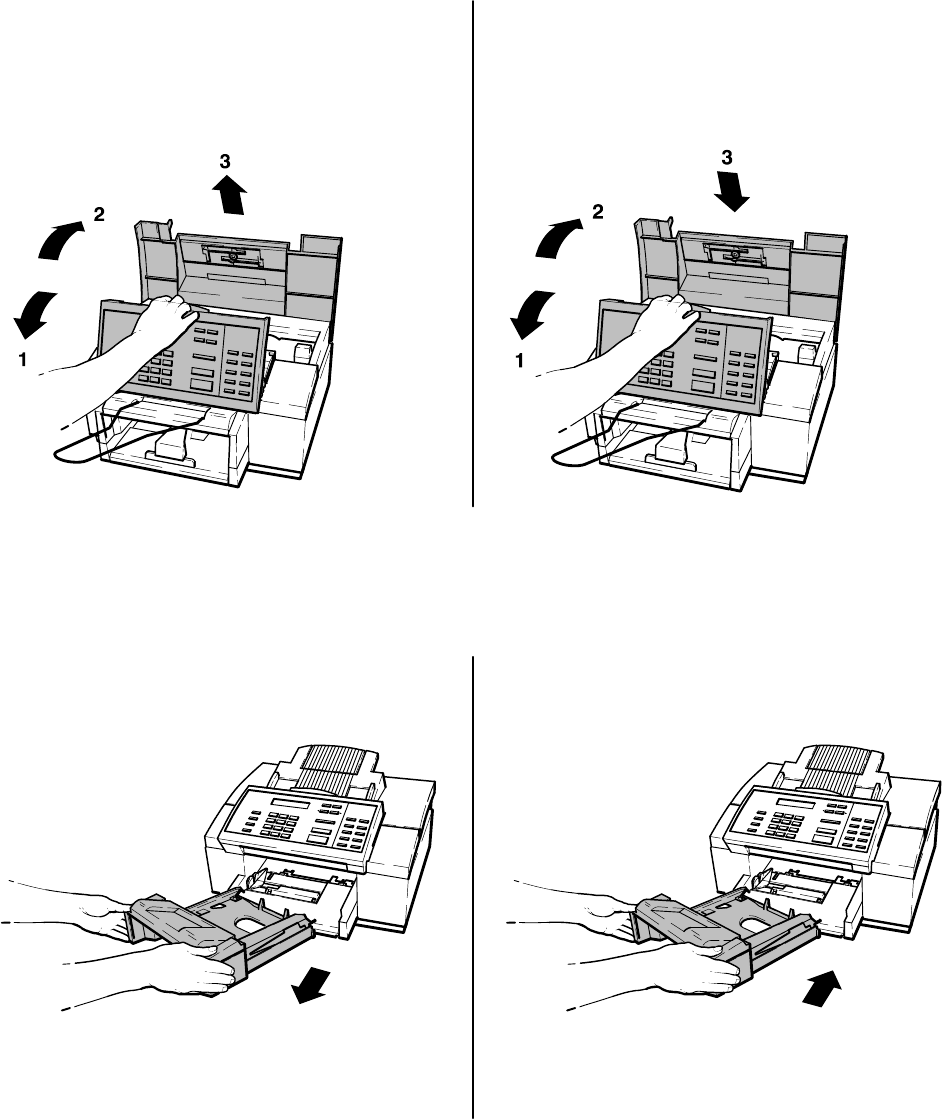 3
2
1

3
2
1