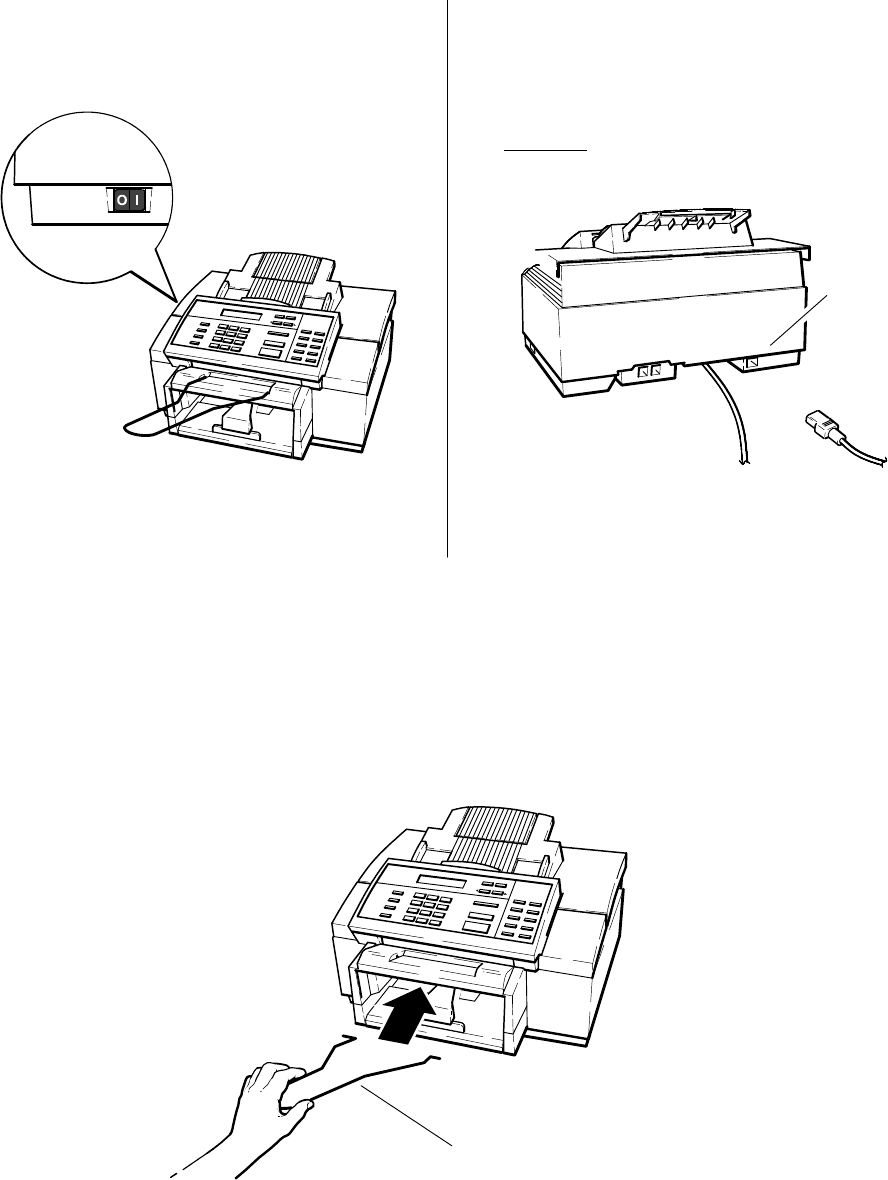 O I