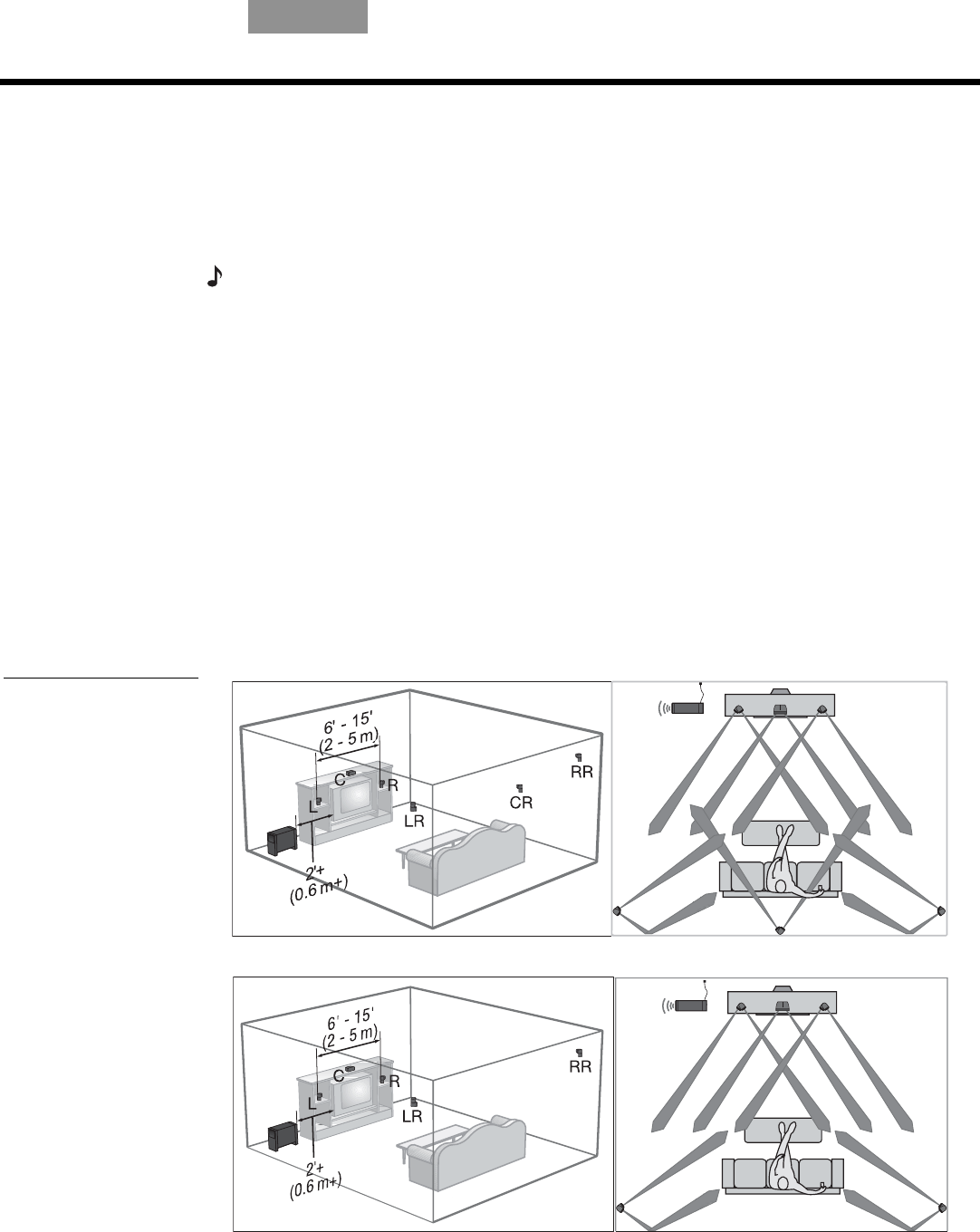 6' - 15'
(2 - 5 m)
C
R
L
LR
CR
RR
2'+
(0.6 m+)

6' - 15'
(2 - 5 m)
C
R
L
LR
RR
2'+
(0.6 m+)