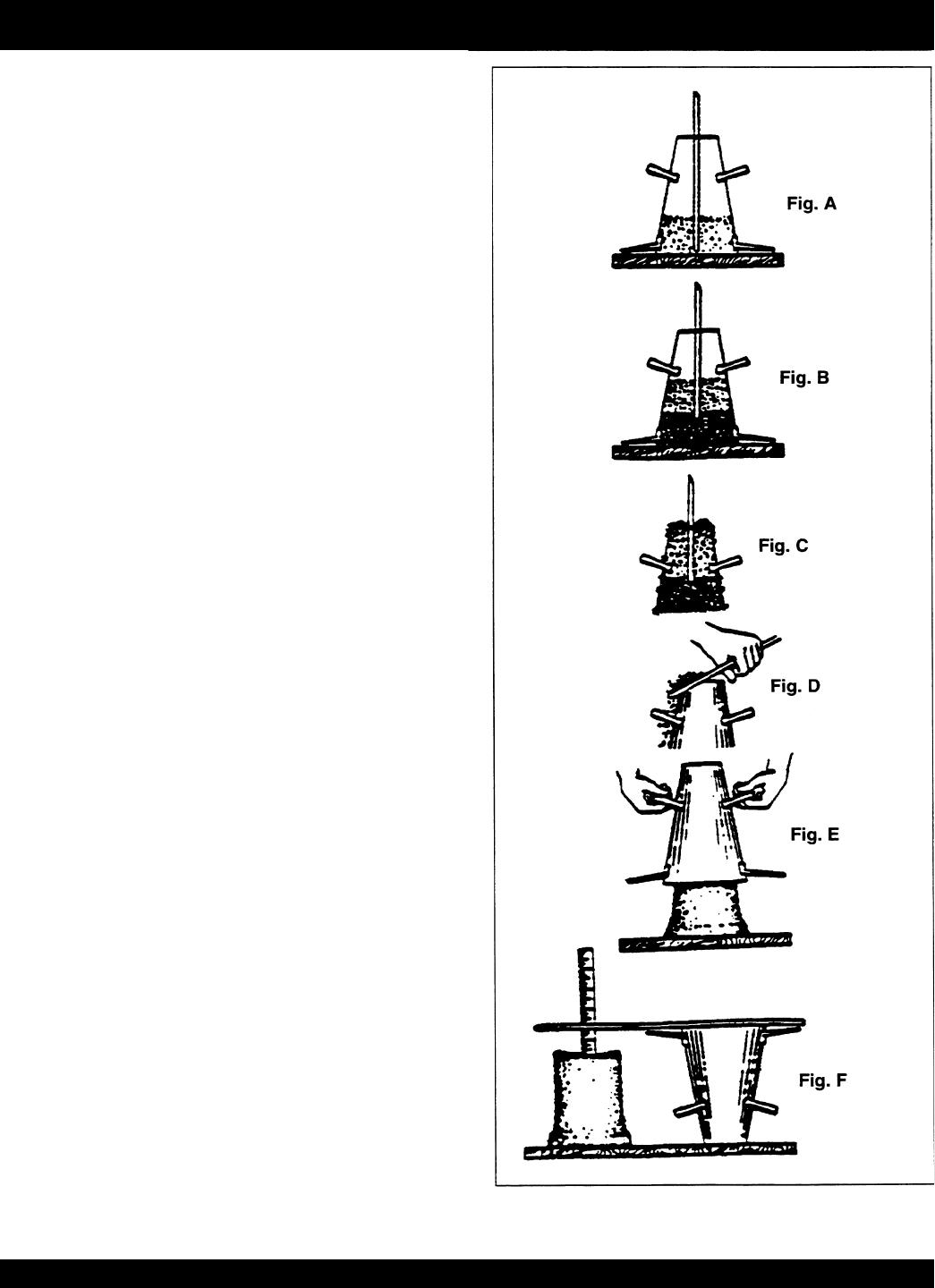 Fig. A

Fig. B

Fig. C

Fig. D

Fig. E

Fig. F