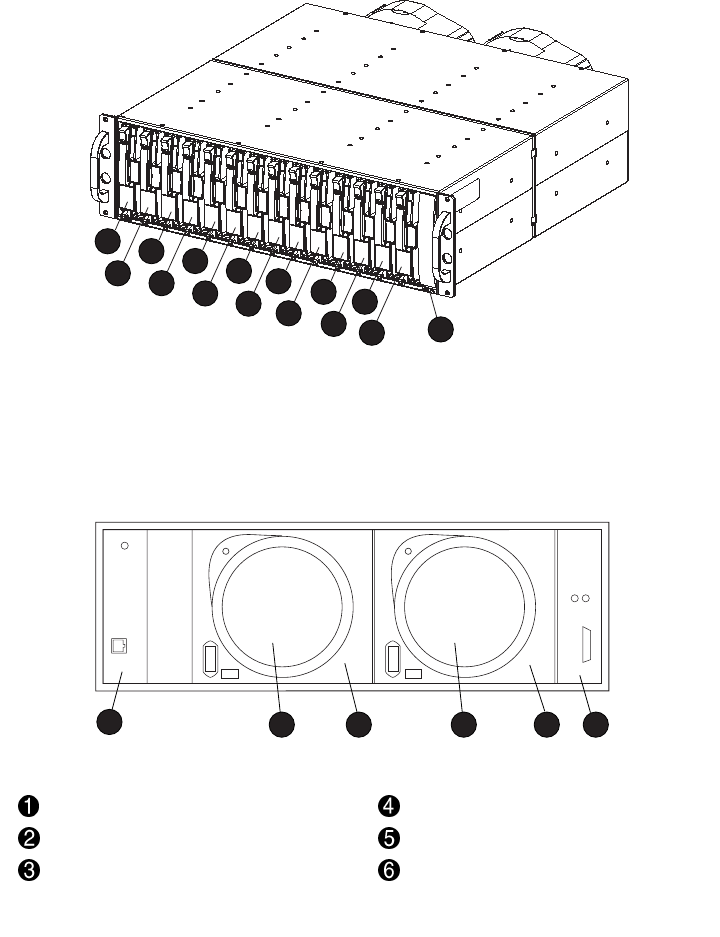 ❶
❷
❸
❹
❺
❻