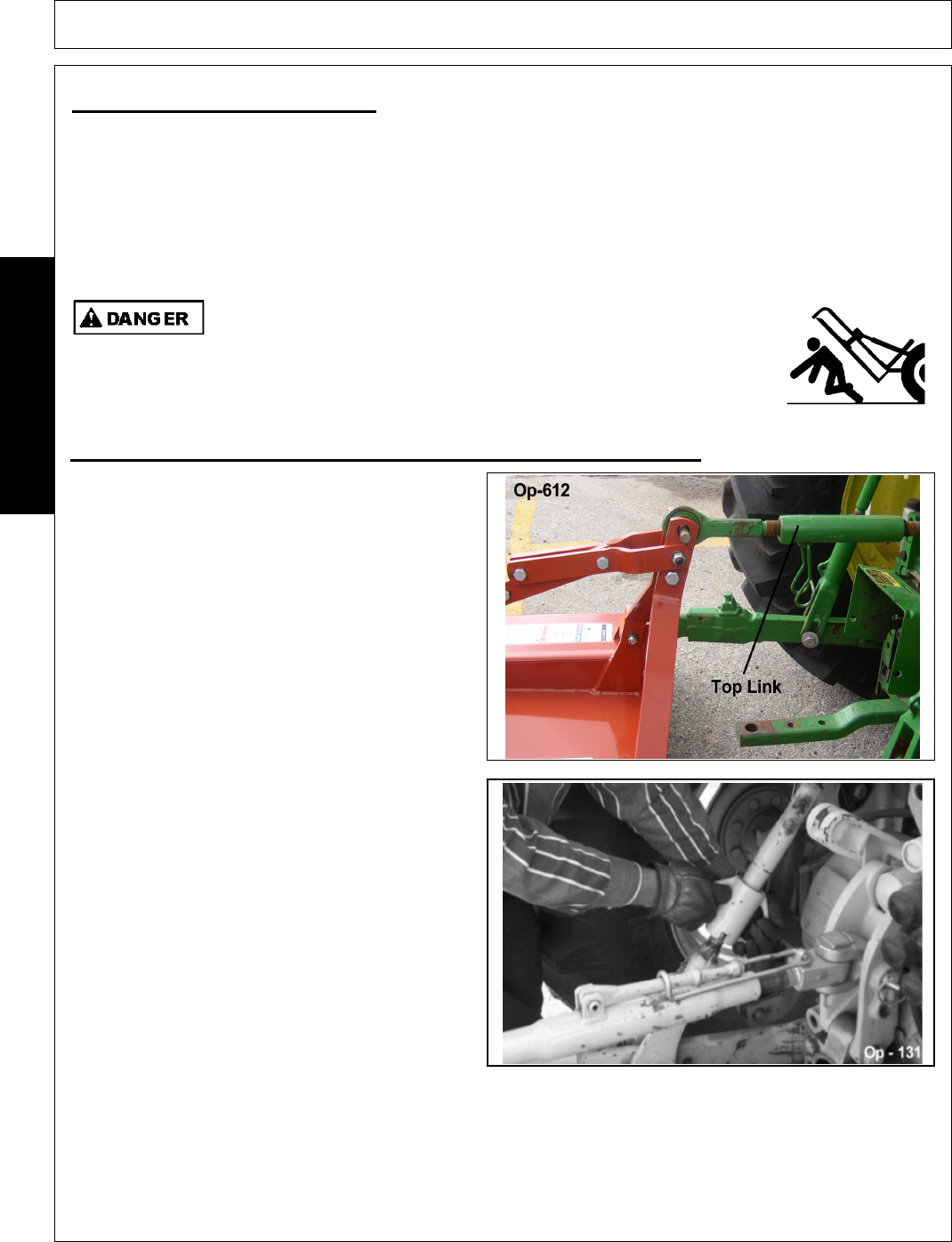 DANGER

Op-612

Top Link

Op - 131