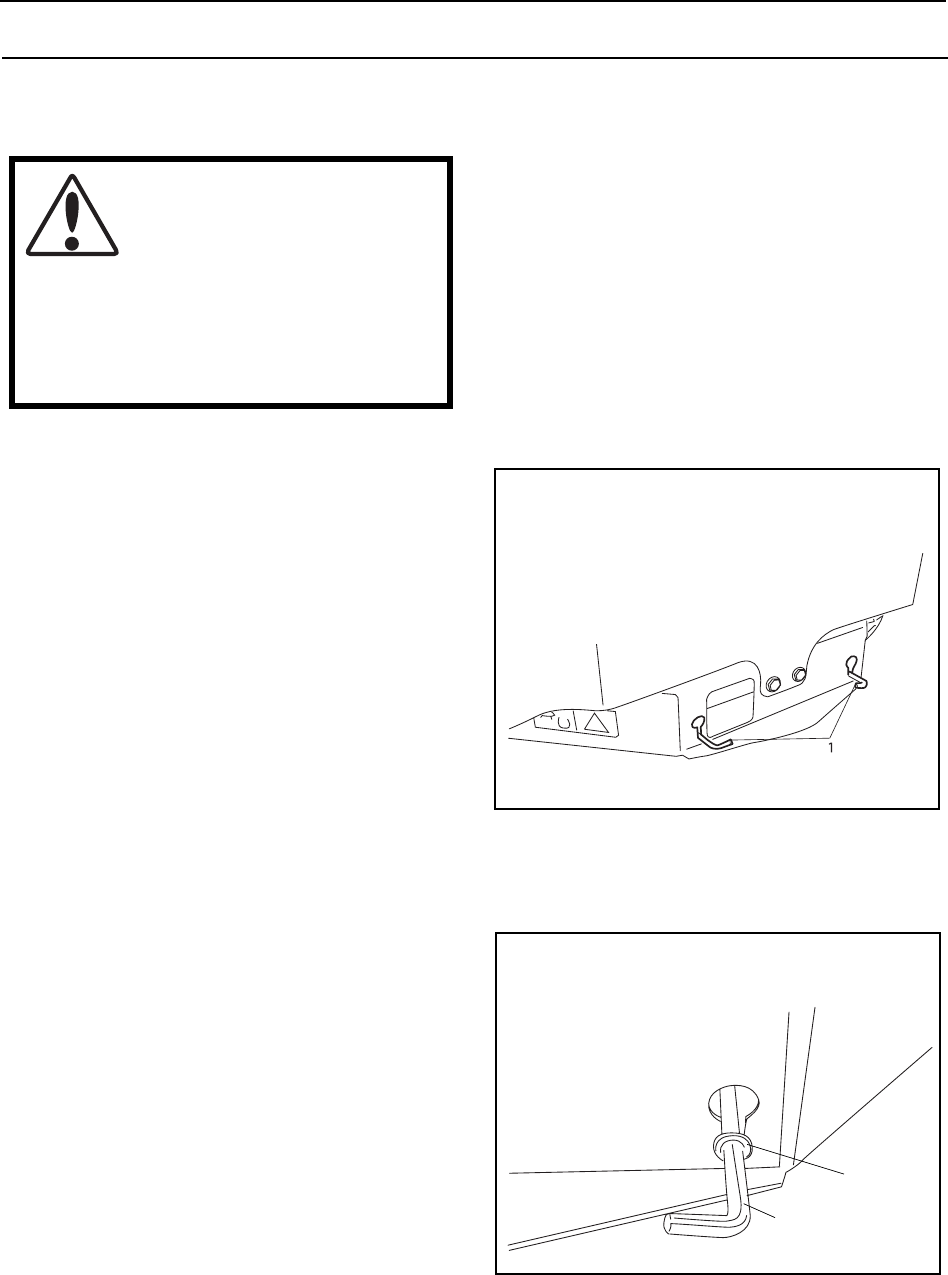 1