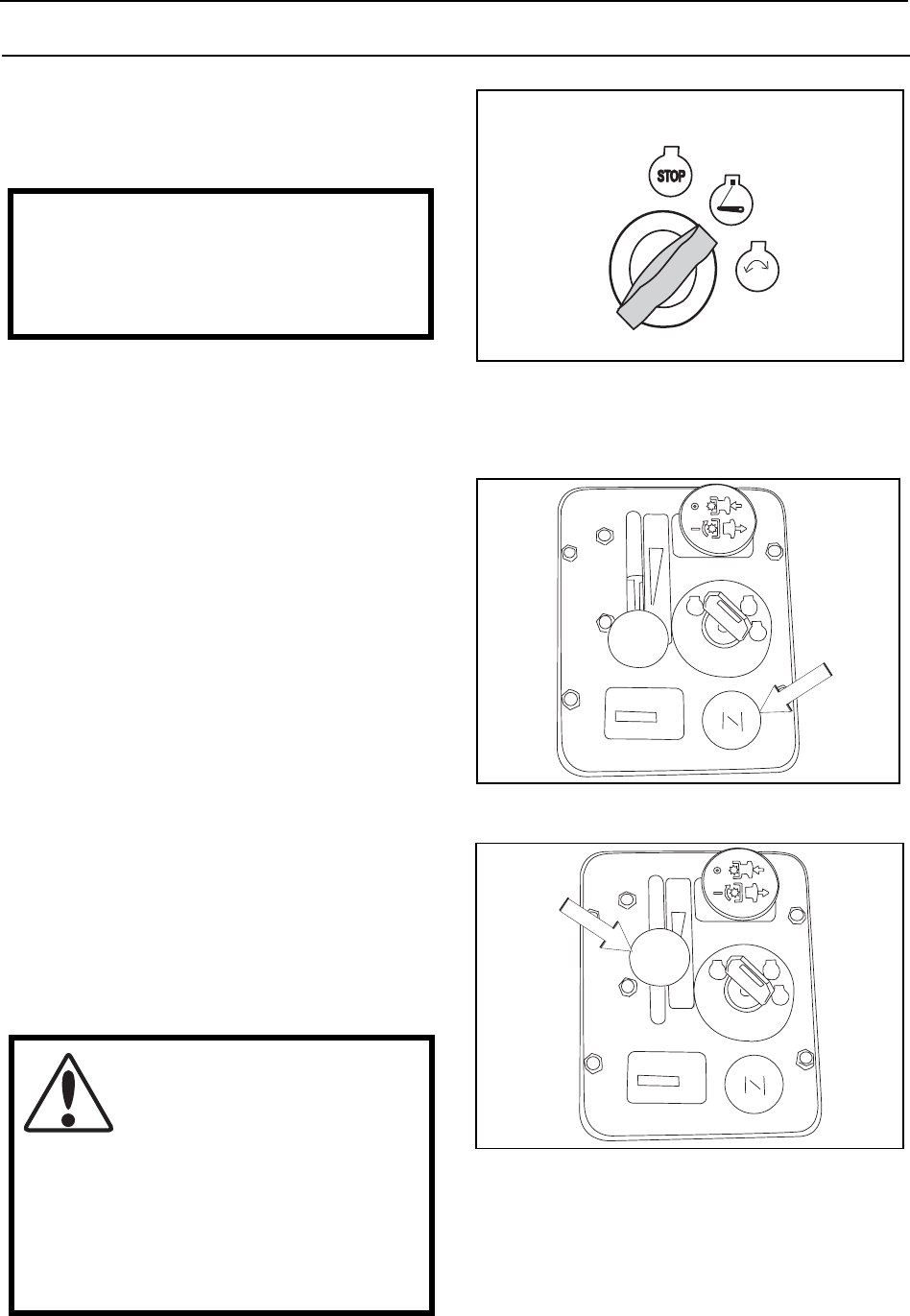 STOP