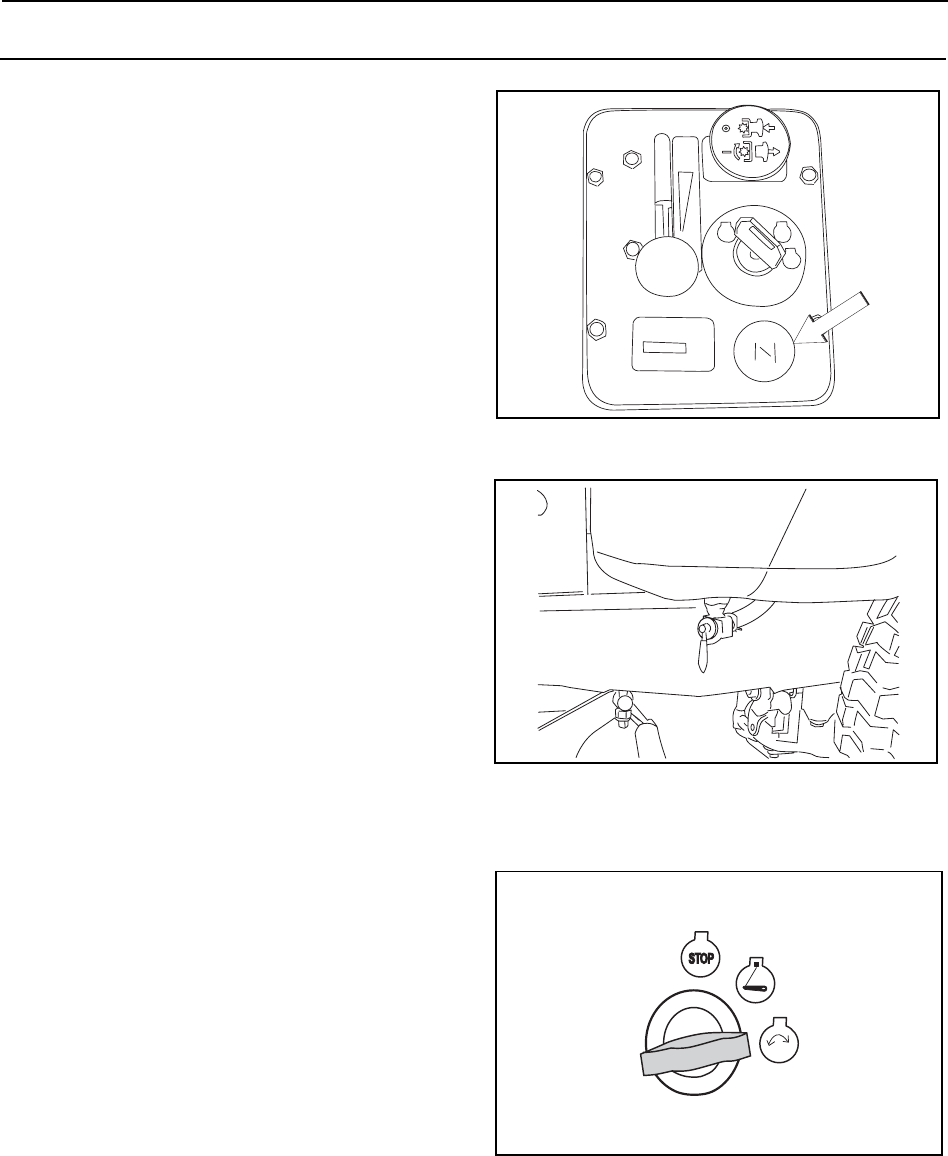 STOP