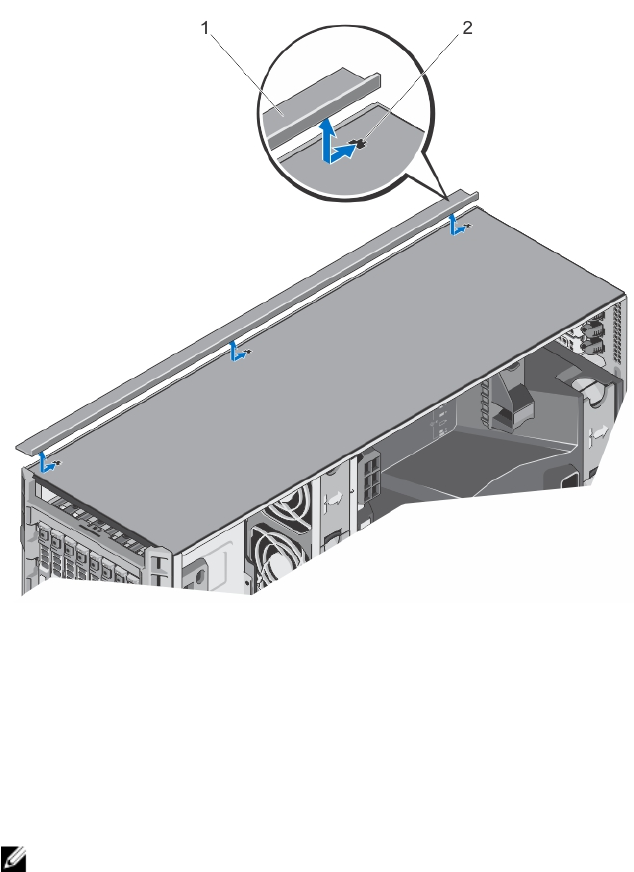 1

2