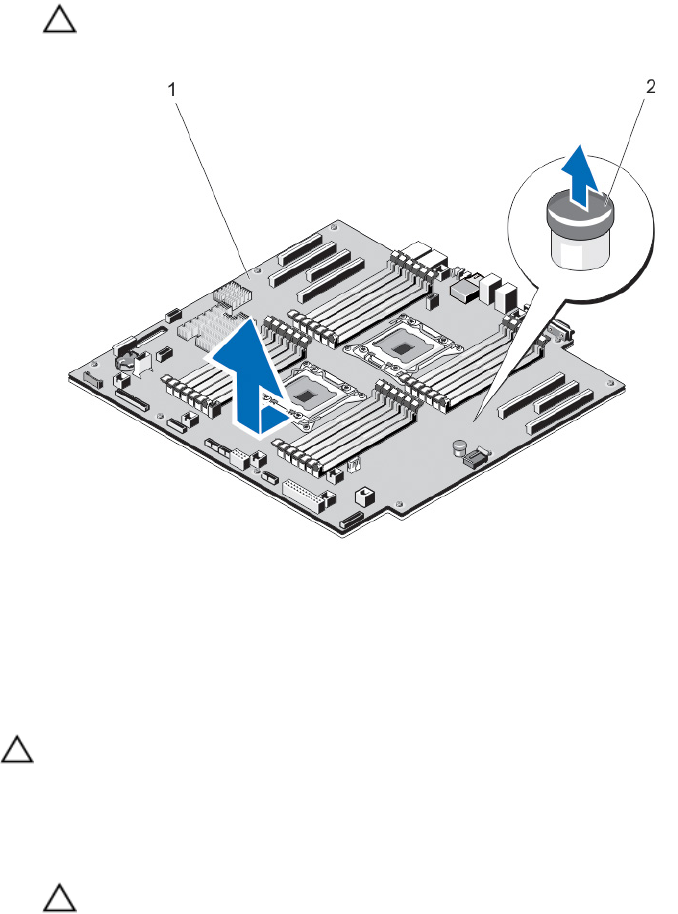 1

2