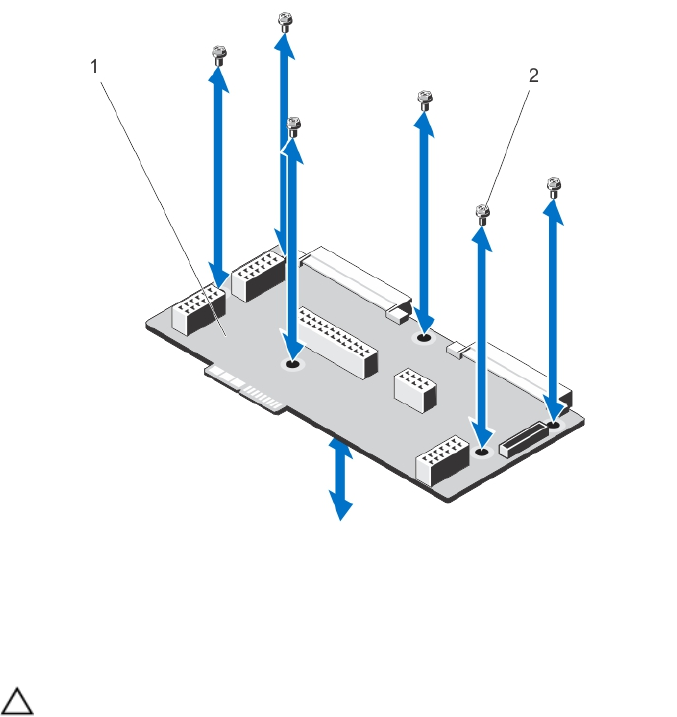 1
2