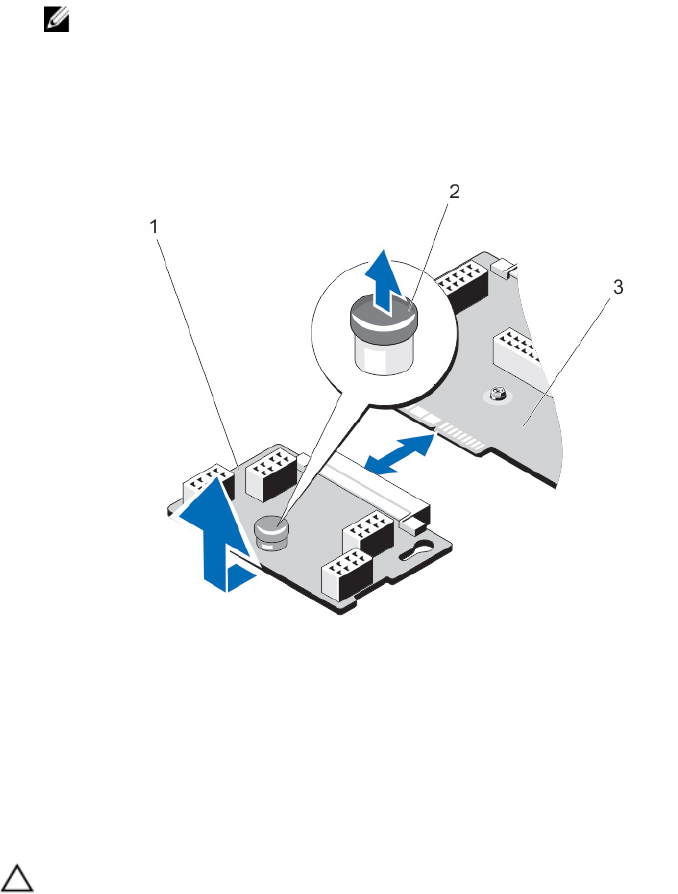 1

2

3