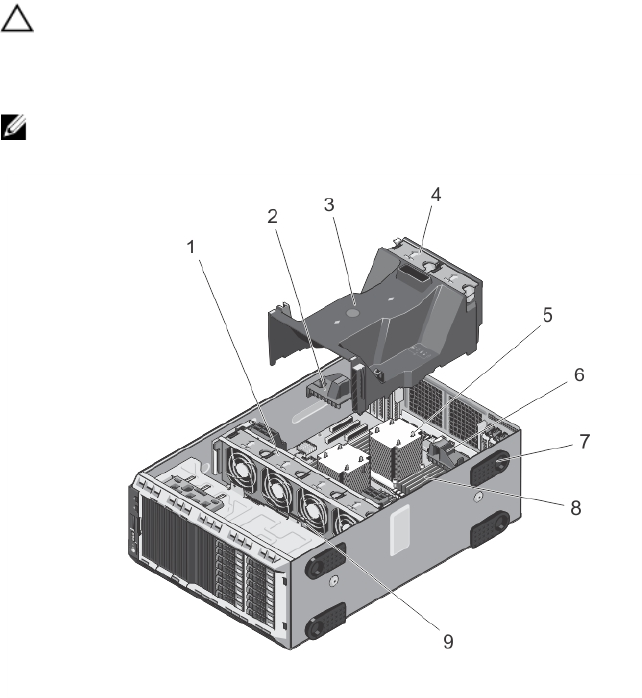 1
2
3
4
5
6
7
8
9