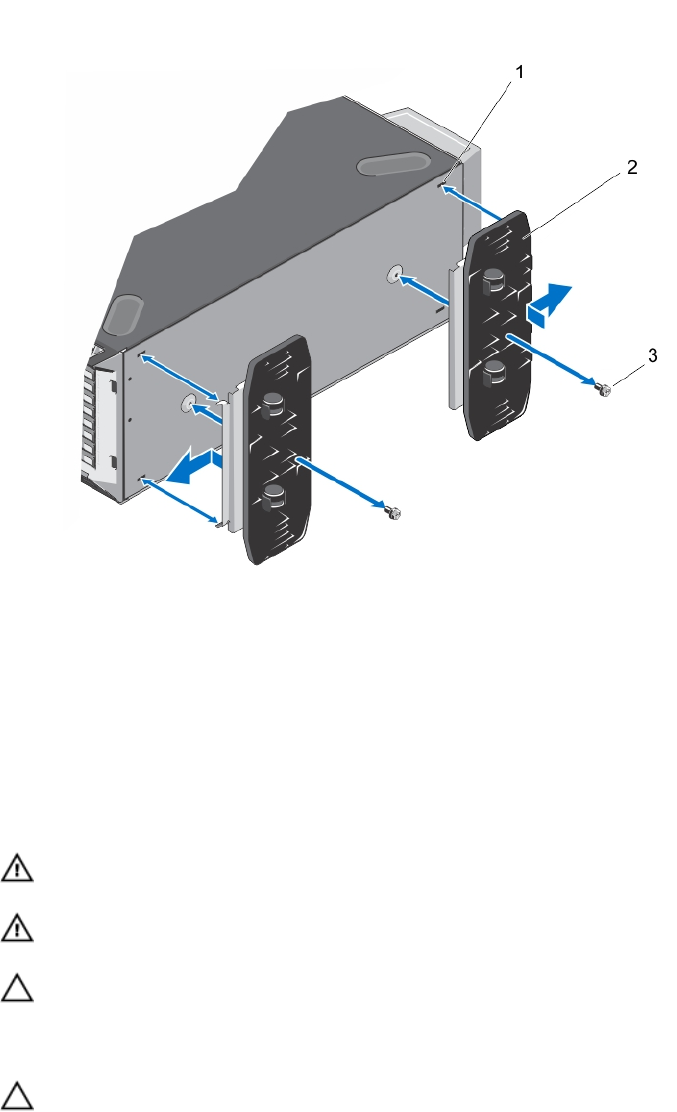 1

2

3