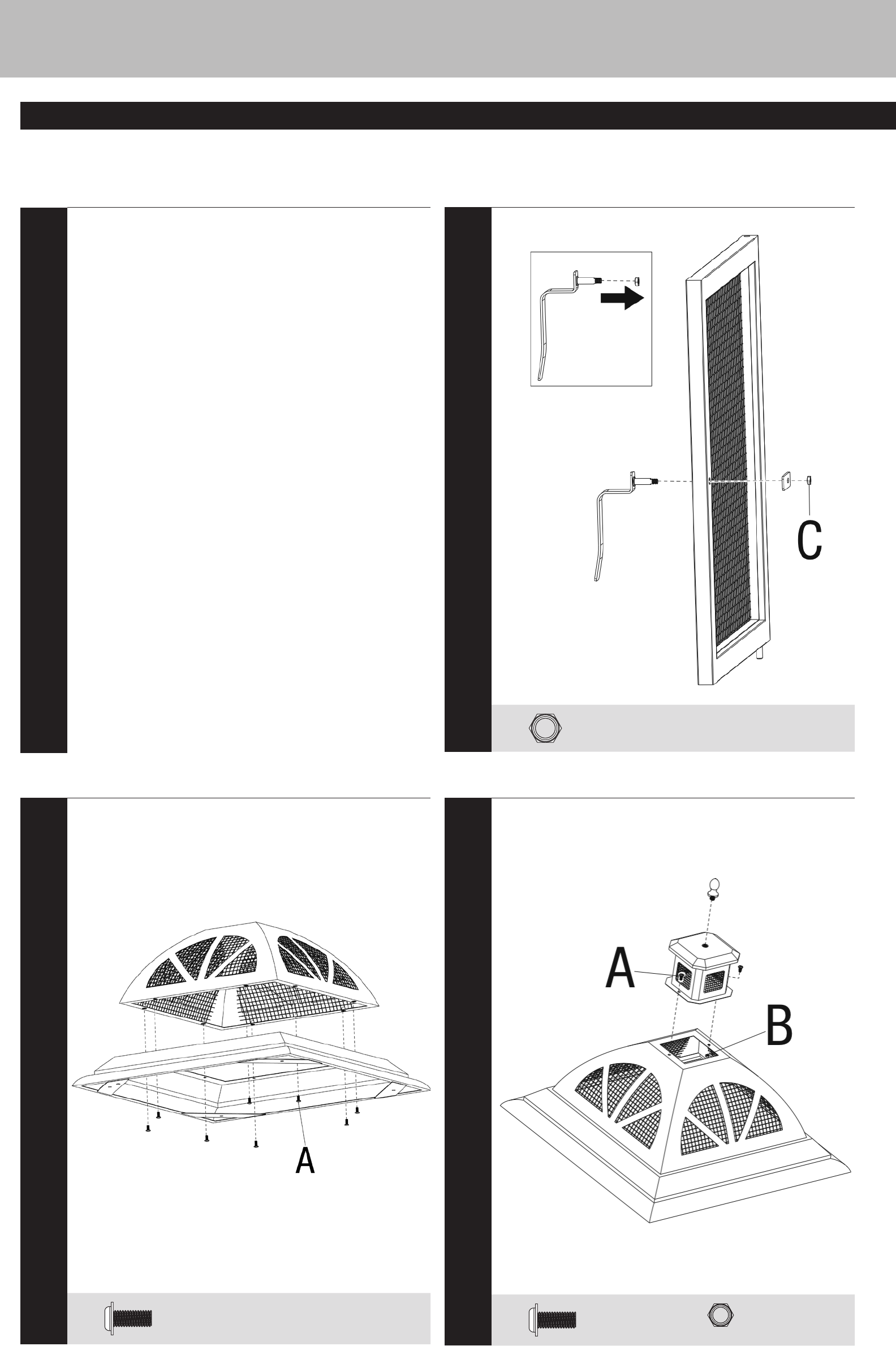 C

A

A

B