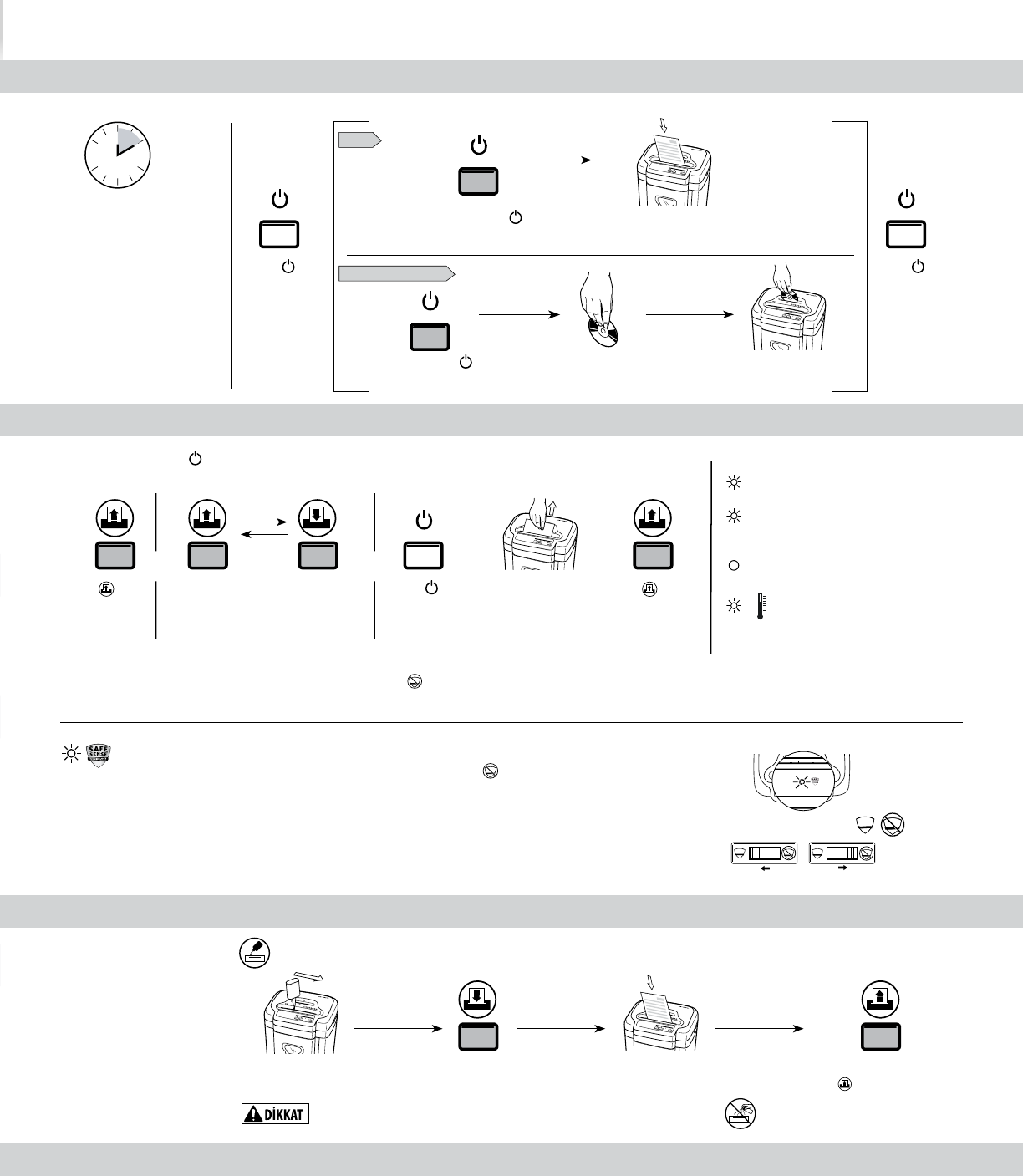 SAFE SENSE

DİKKAT