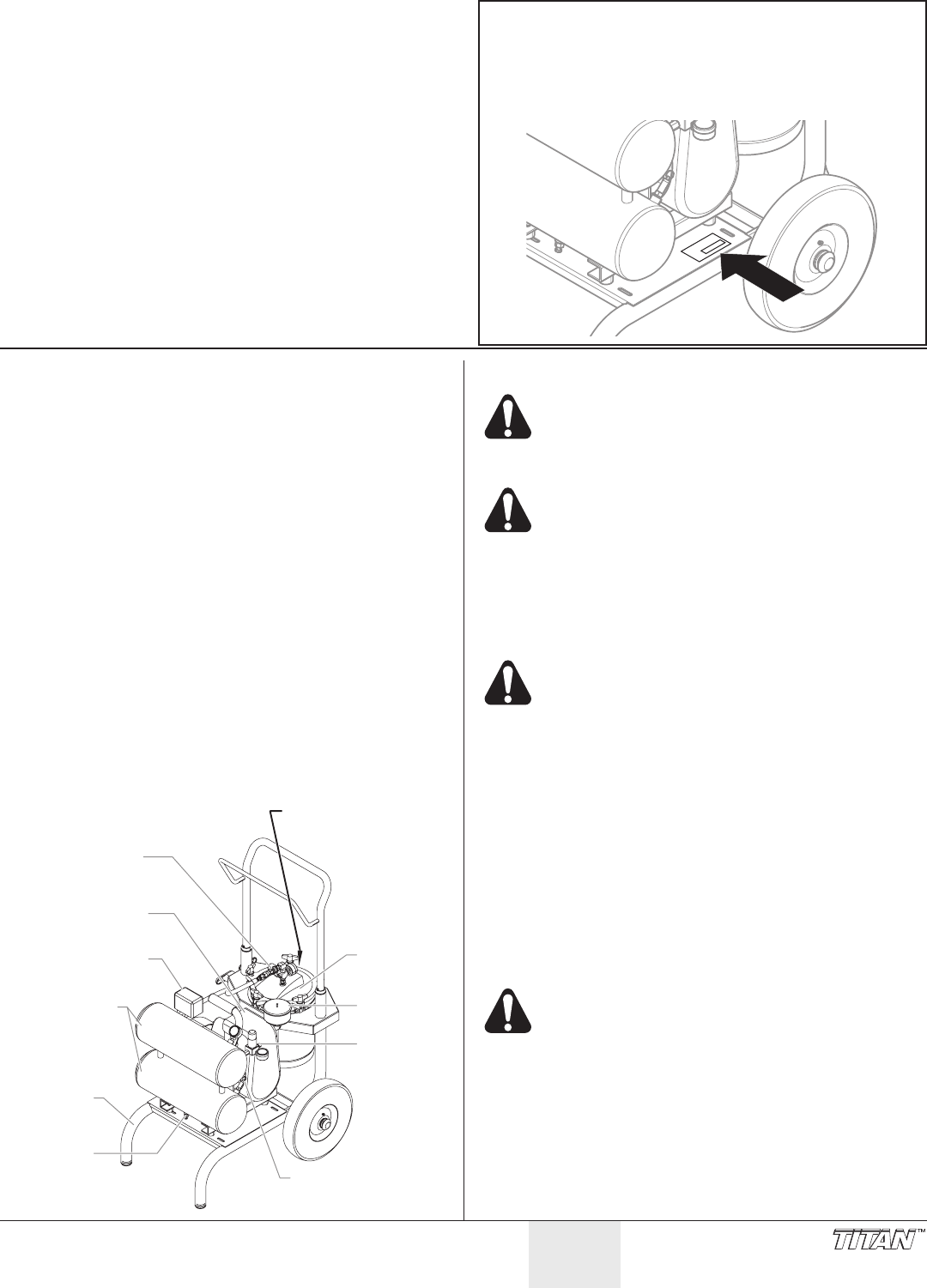 TITAN™